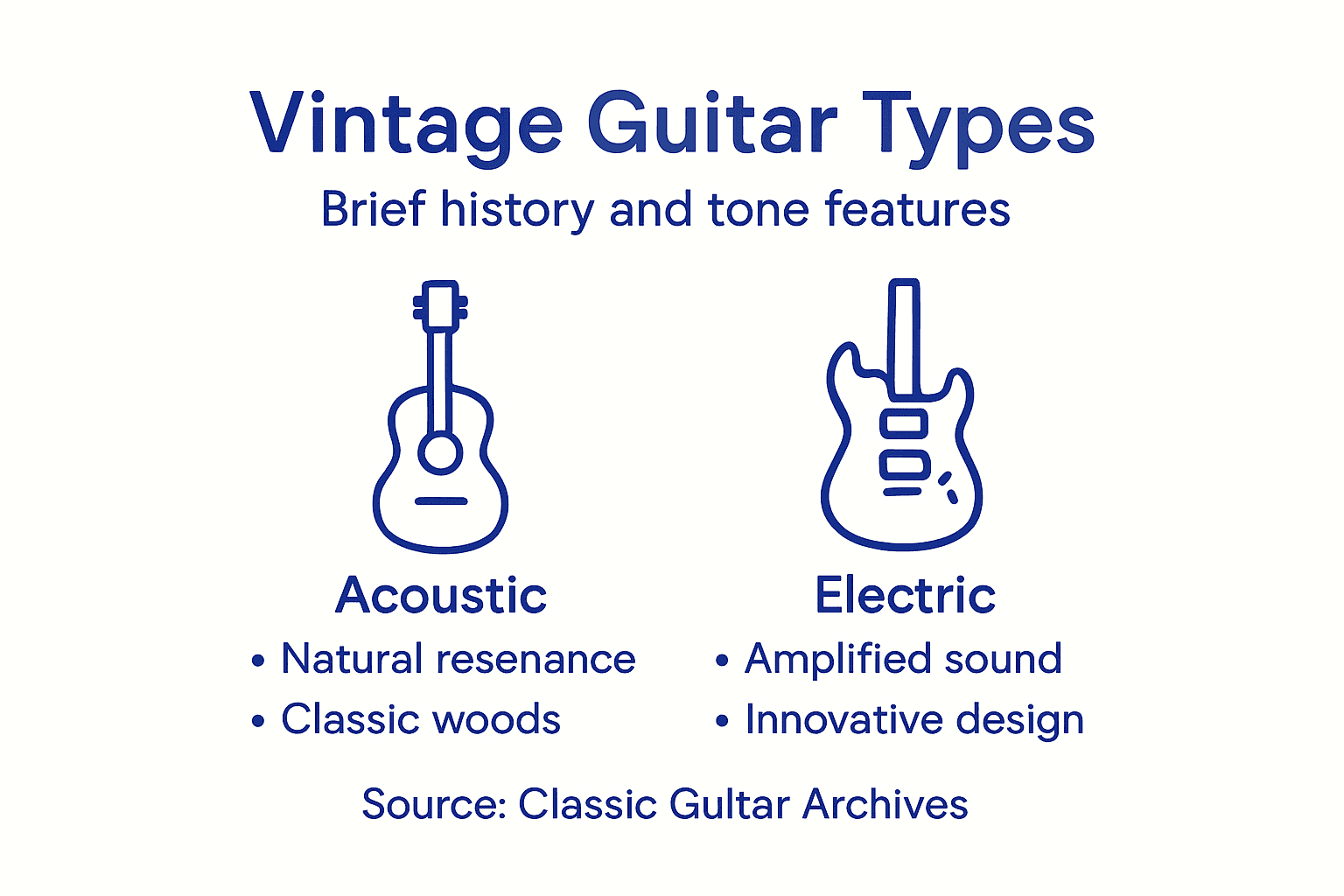 Vintage Guitar Types

Brief history and tone features

Acoustic
• Natural resenance
• Classic woods

Electric
• Amplified sound
• Innovative design

Source: Classic Gultar Archives