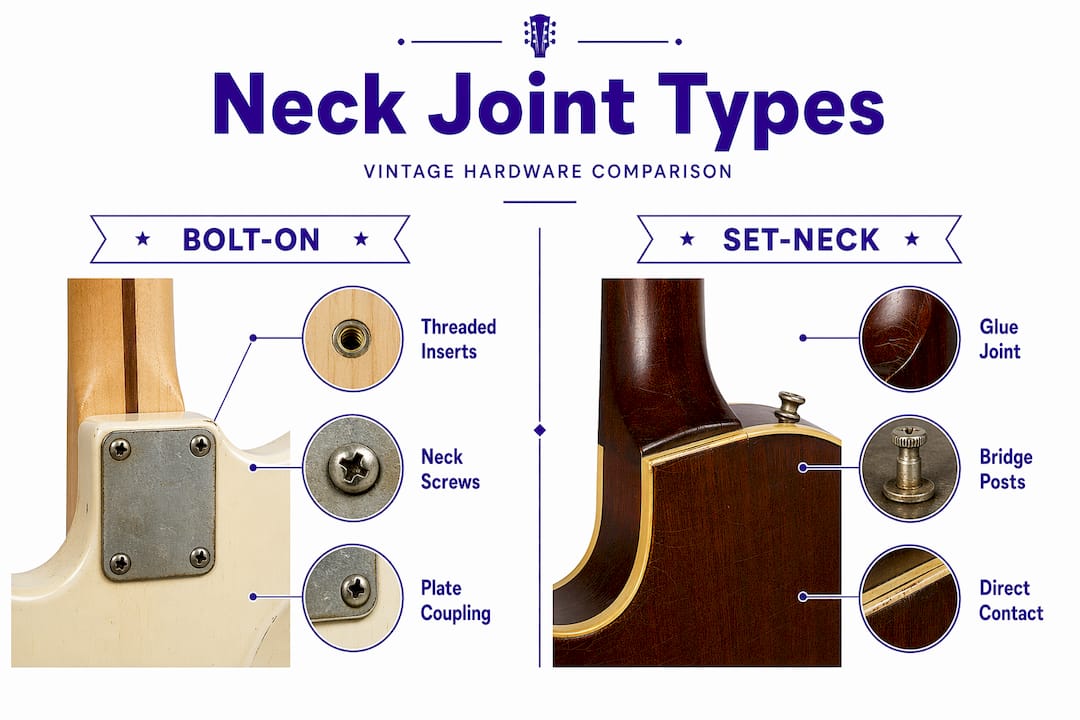 Neck Joint Types

VINTAGE HARDWARE COMPARISON

★ BOLT-ON ★

Threaded Inserts

Neck Screws

Plate Coupling

★ SET-NECK ★

Glue Joint

Bridge Posts

Direct Contact