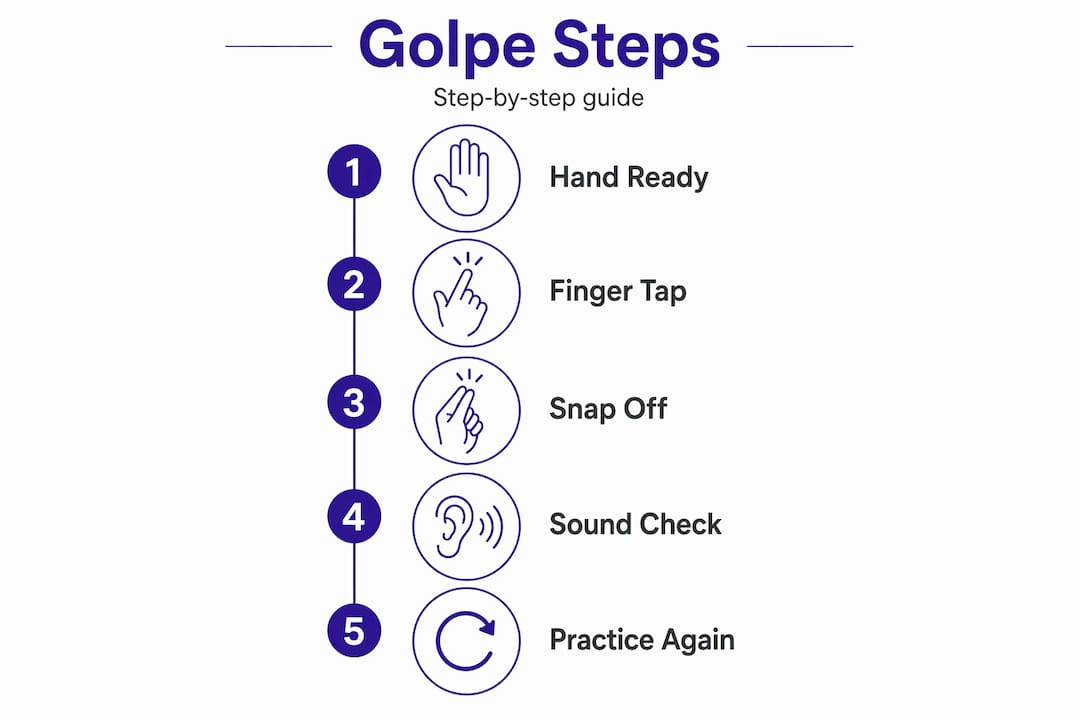 Golpe Steps

Step-by-step guide

1 Hand Ready

2 Finger Tap

3 Snap Off

4 Sound Check

5 Practice Again