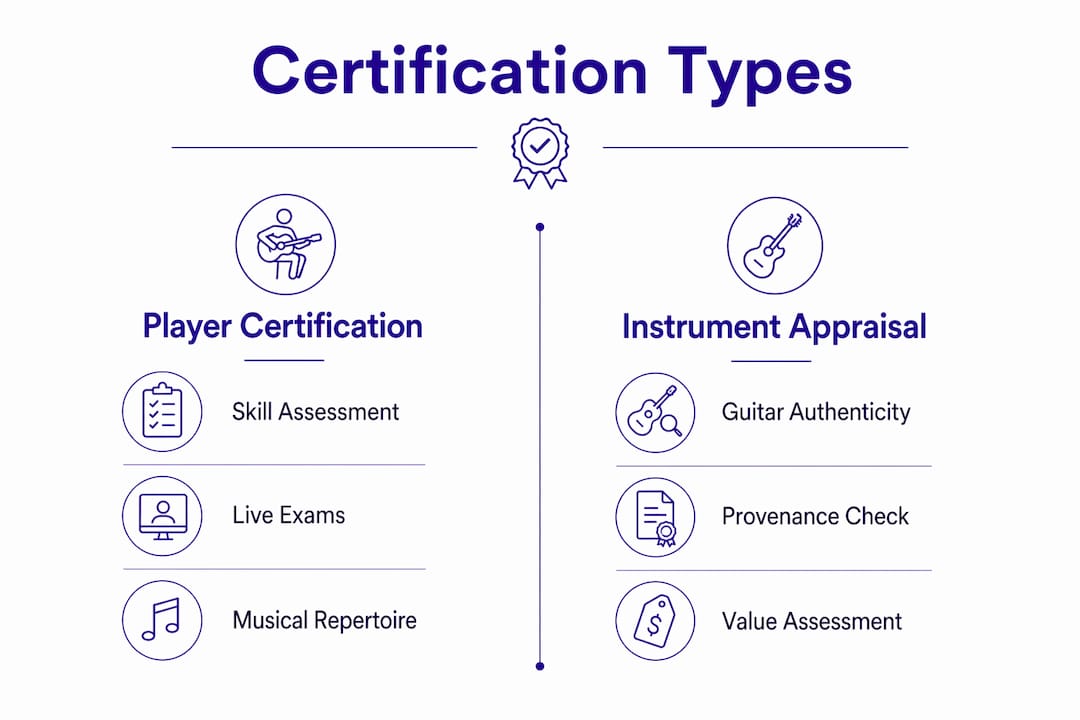 Certification Types

Player Certification

Skill Assessment

Live Exams

Musical Repertoire

Instrument Appraisal

Guitar Authenticity

Provenance Check

Value Assessment