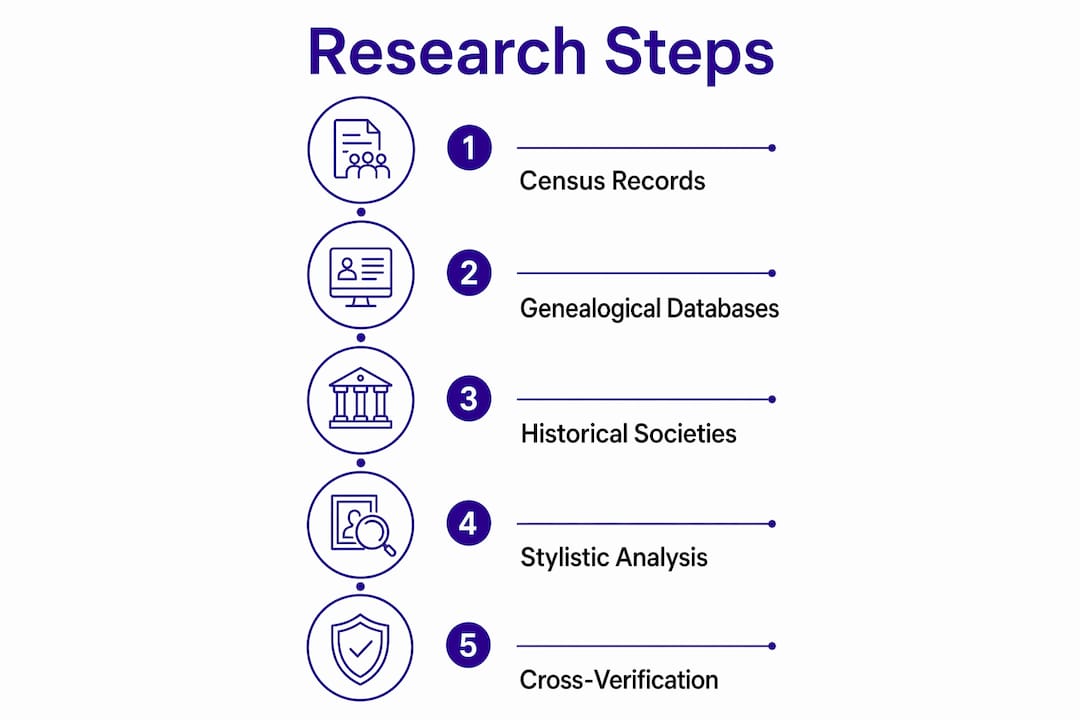 Research Steps

1
Census Records

2
Genealogical Databases

3
Historical Societies

4
Stylistic Analysis

5
Cross-Verification