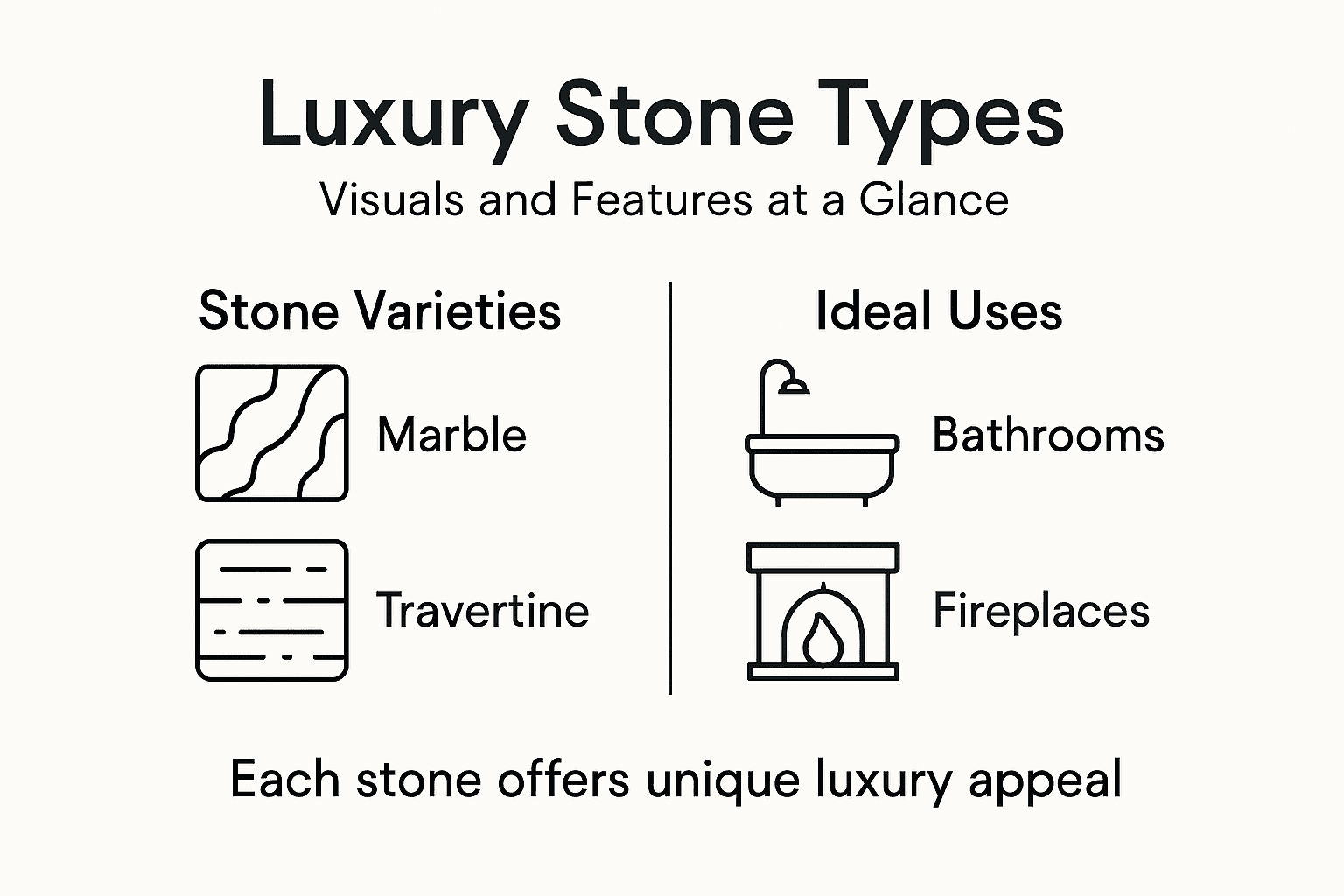 Luxury Stone Types

Visuals and Features at a Glance

Stone Varieties

Marble

Travertine

Ideal Uses

Bathrooms

Fireplaces

Each stone offers unique luxury appeal