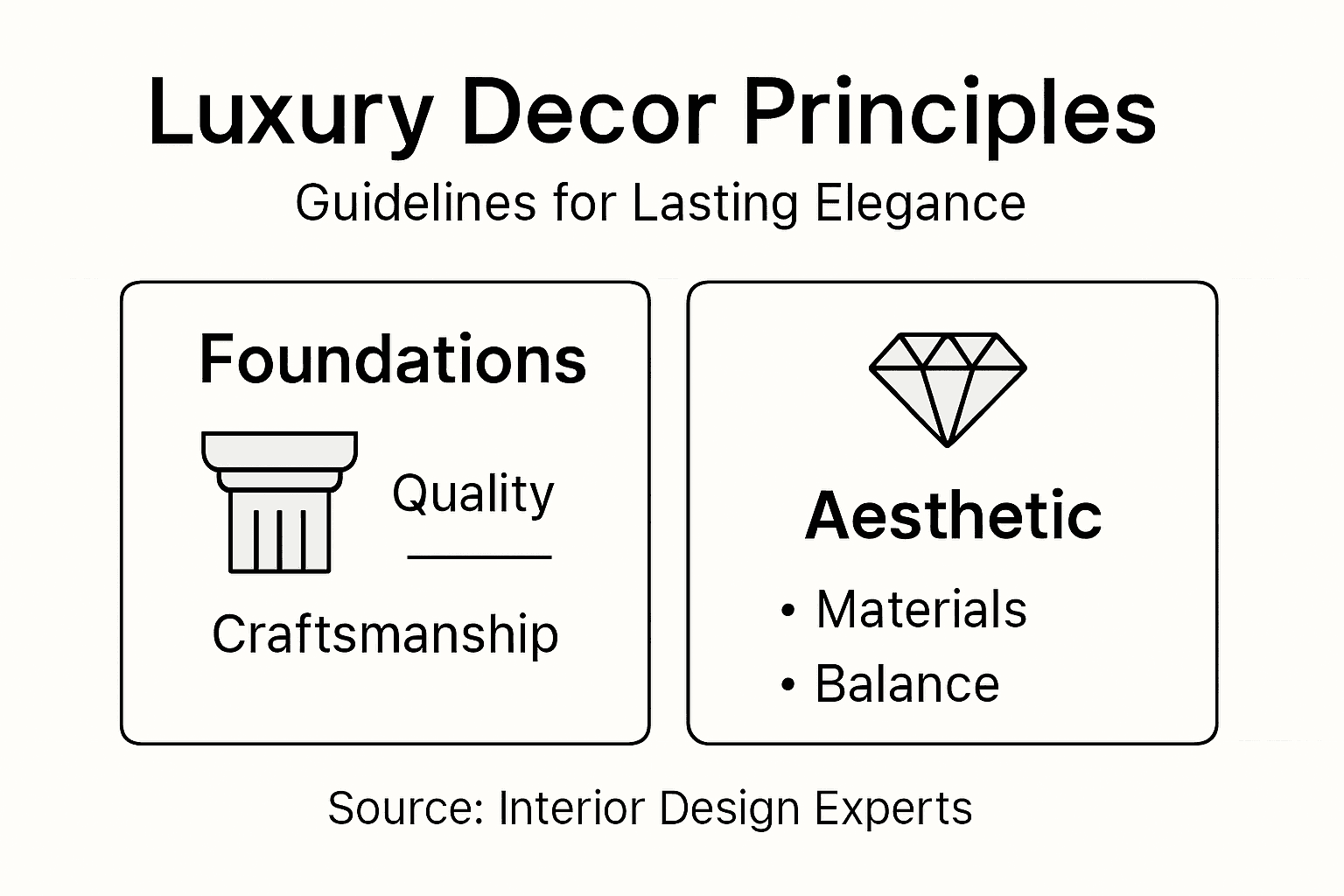 Luxury Decor Principles

Guidelines for Lasting Elegance

Foundations

Quality

Craftsmanship

Aesthetic

• Materials
• Balance

Source: Interior Design Experts