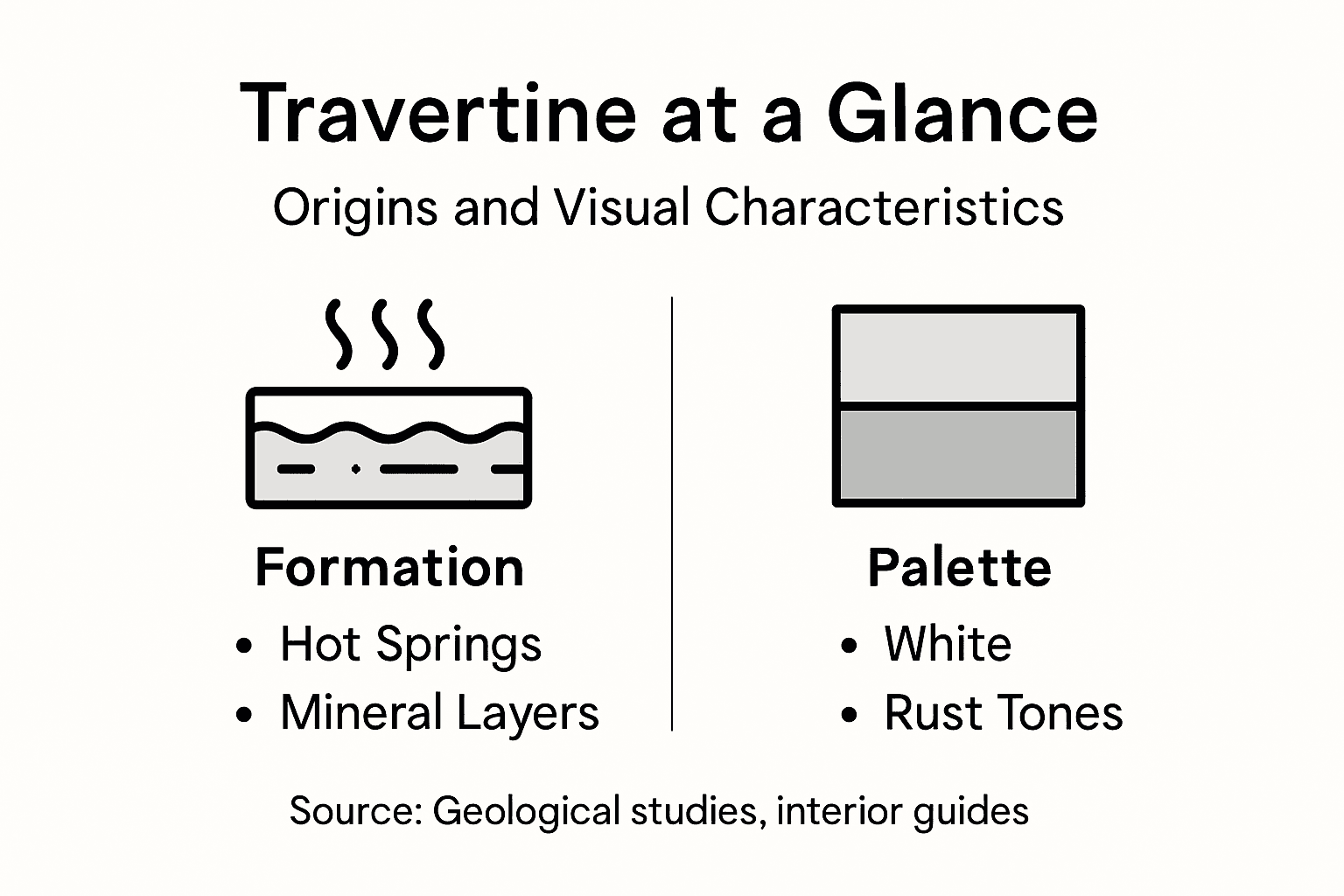 Travertine at a Glance

Origins and Visual Characteristics

Formation
• Hot Springs
• Mineral Layers

Palette
• White
• Rust Tones

Source: Geological studies, interior guides