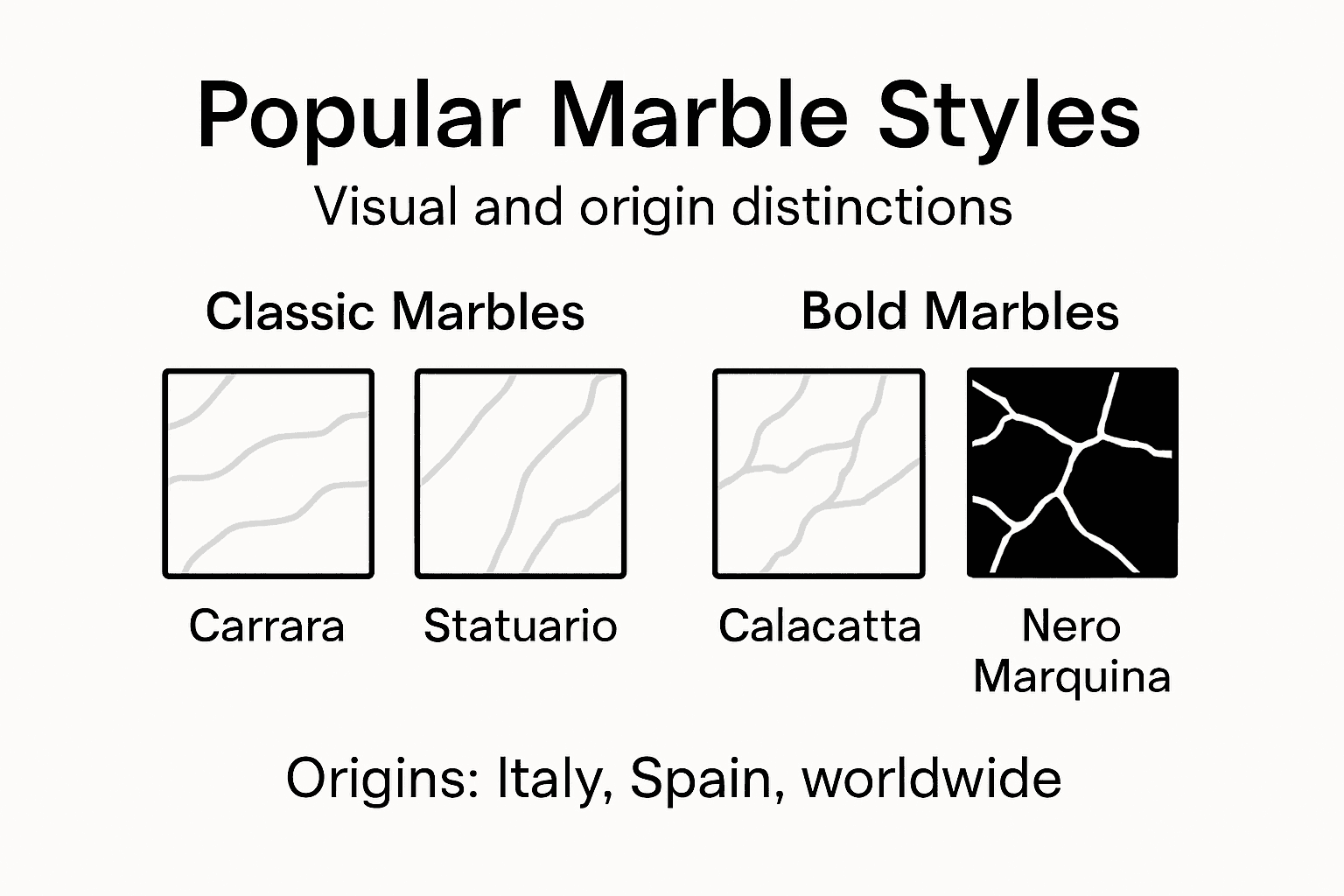 Popular Marble Styles
Visual and origin distinctions

Classic Marbles

Carrara

Statuario

Bold Marbles

Calacatta

Nero Marquina

Origins: Italy, Spain, worldwide