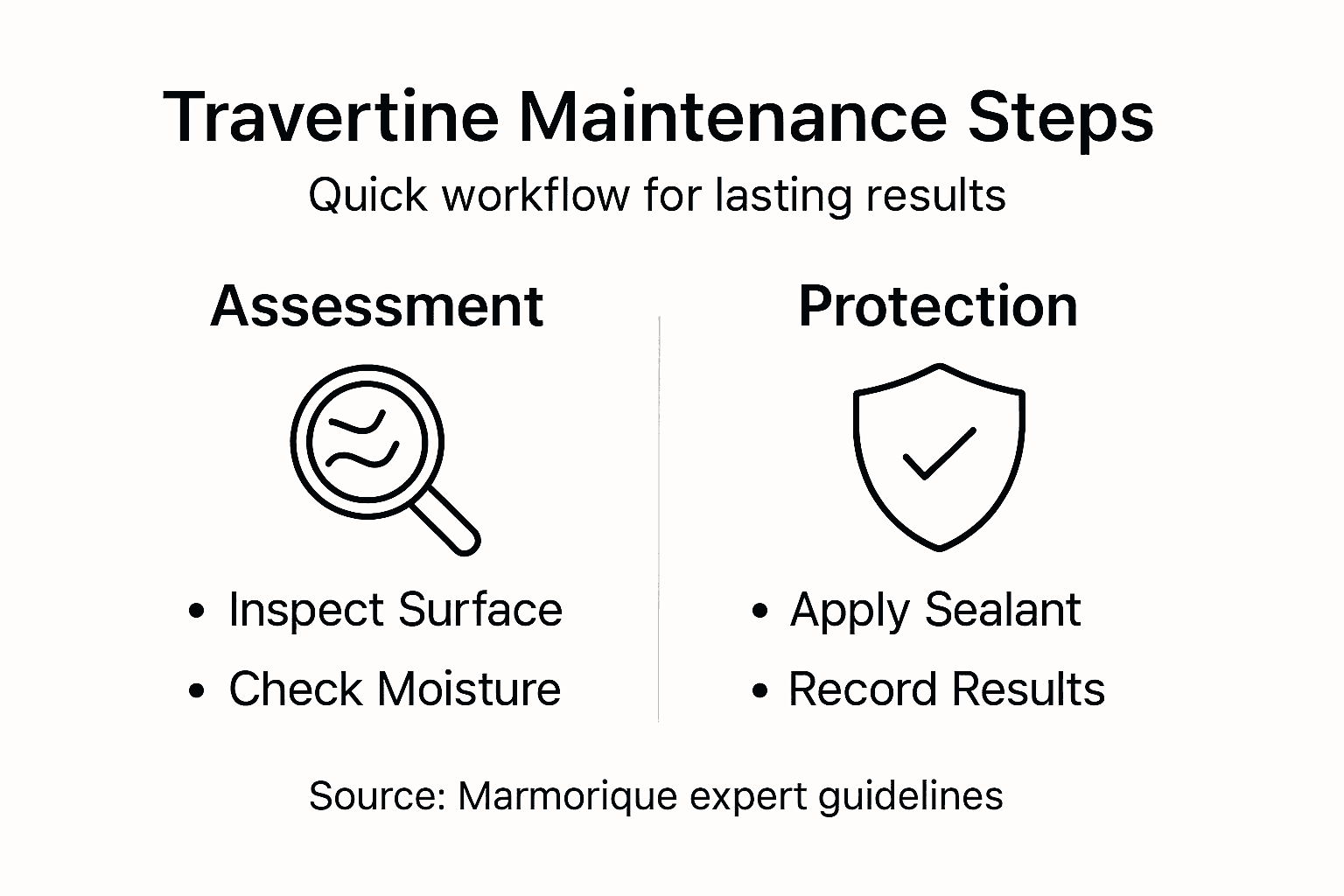 Travertine Maintenance Steps

Quick workflow for lasting results

Assessment

• Inspect Surface
• Check Moisture

Protection

• Apply Sealant
• Record Results

Source: Marmorique expert guidelines