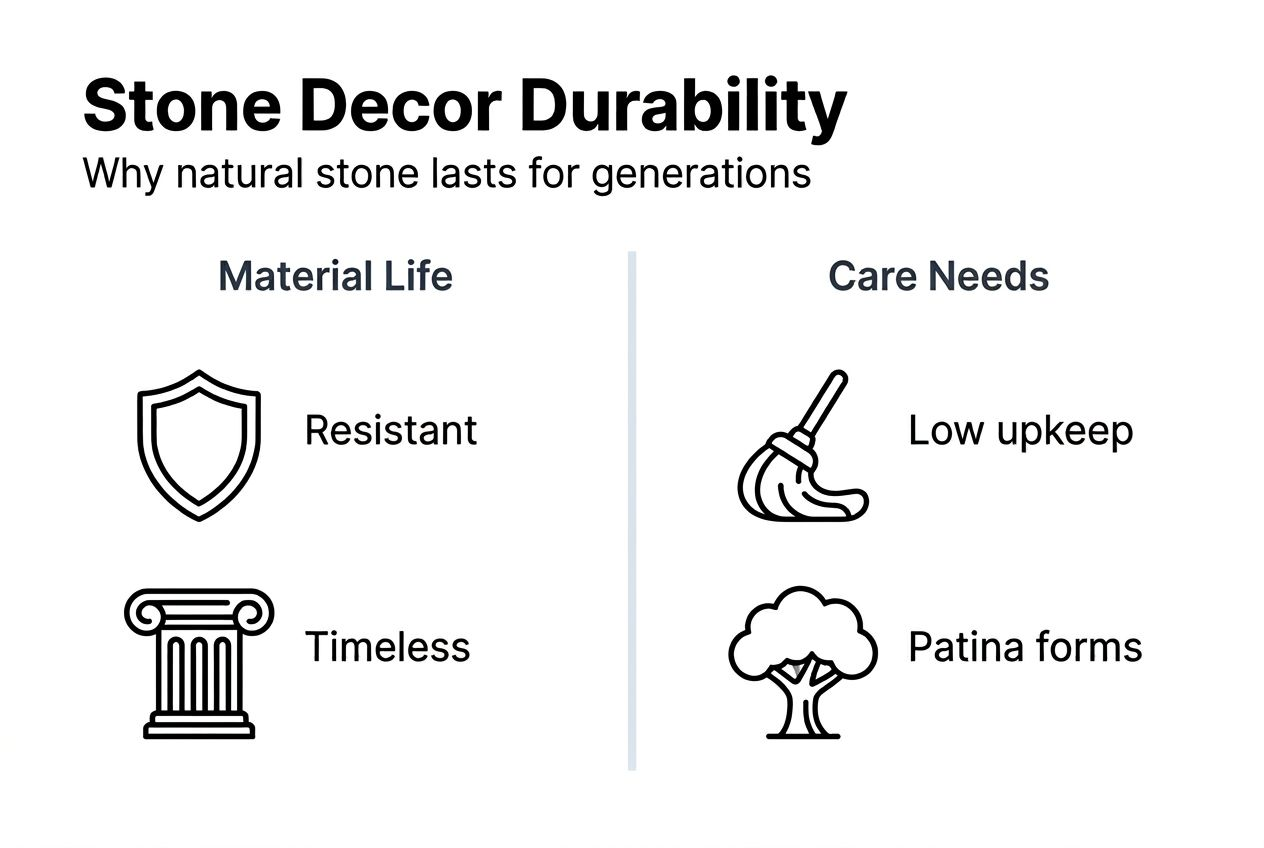 Stone Decor Durability
Why natural stone lasts for generations

Material Life

Resistant

Timeless

Care Needs

Low upkeep

Patina forms