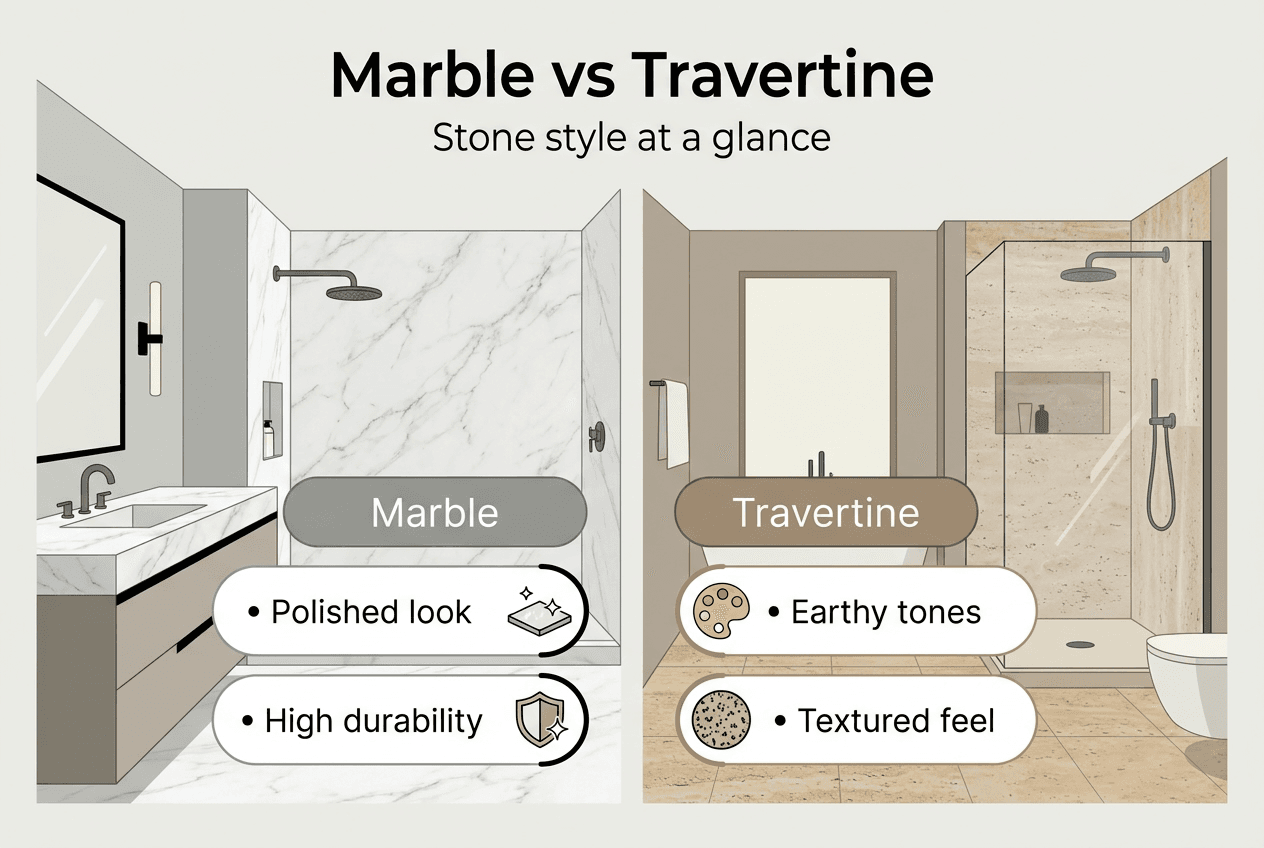 Marble vs Travertine

Stone style at a glance

Marble

• Polished look

• High durability

Travertine

• Earthy tones

• Textured feel