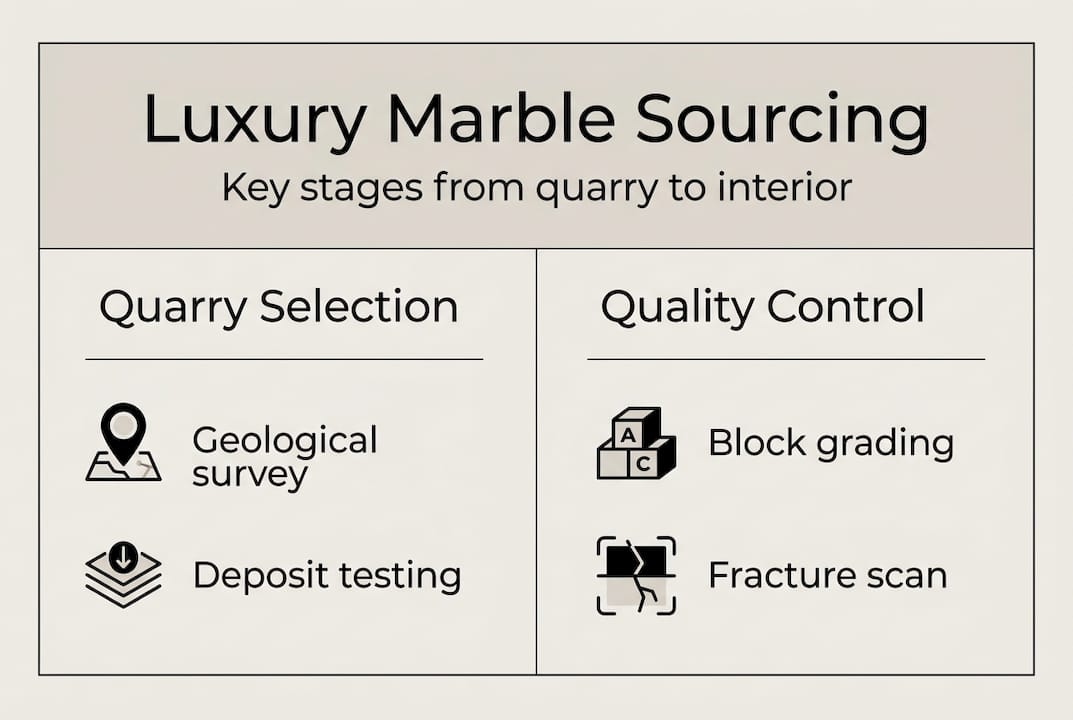 Luxury Marble Sourcing

Key stages from quarry to interior

Quarry Selection

Geological survey

Deposit testing

Quality Control

A C

Block grading

Fracture scan