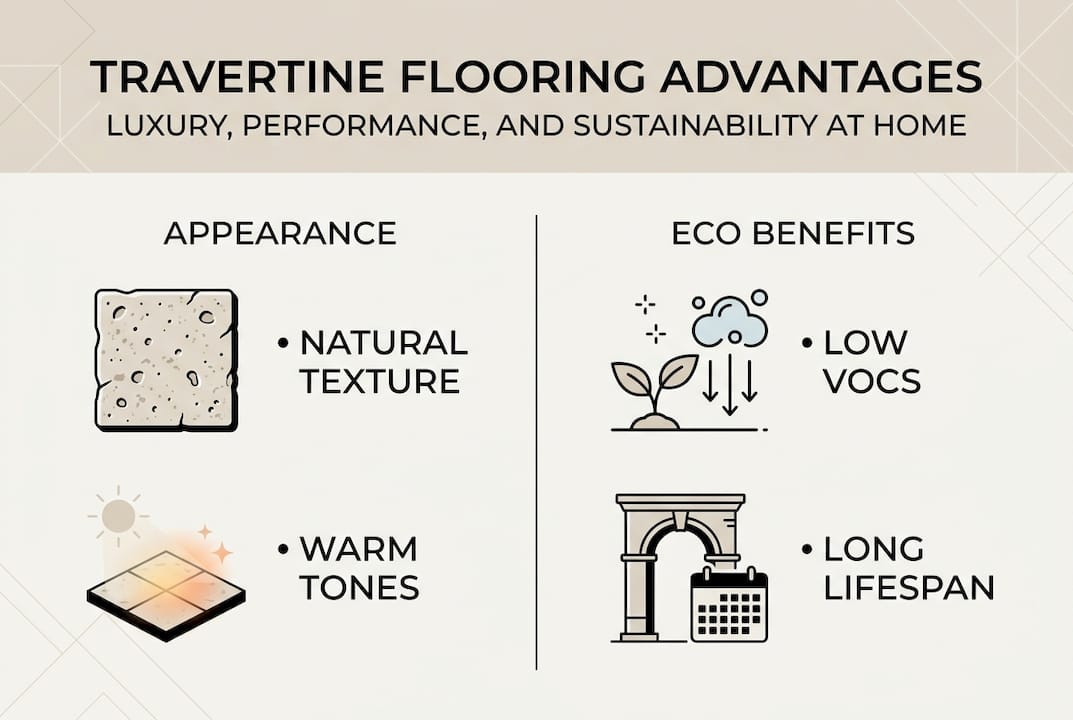 TRAVERTINE FLOORING ADVANTAGES
LUXURY, PERFORMANCE, AND SUSTAINABILITY AT HOME

APPEARANCE

• NATURAL TEXTURE

• WARM TONES

ECO BENEFITS

• LOW VOCS

• LONG LIFESPAN