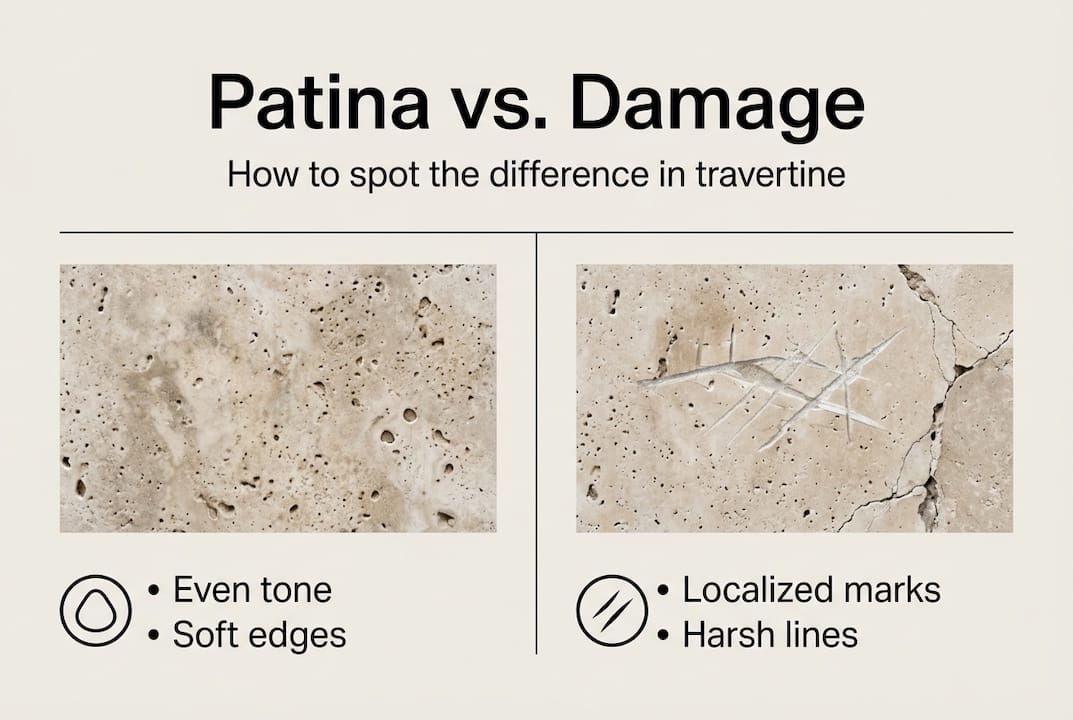 Patina vs. Damage

How to spot the difference in travertine

• Even tone
• Soft edges

• Localized marks
• Harsh lines