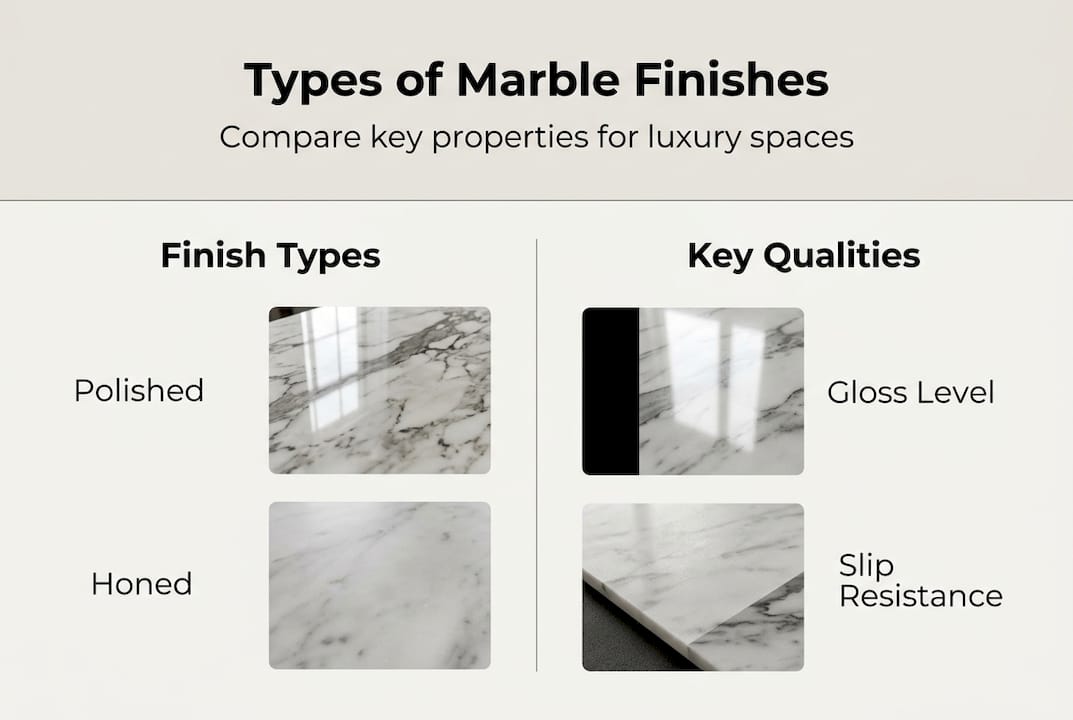 Types of Marble Finishes
Compare key properties for luxury spaces

Finish Types

Polished

Honed

Key Qualities

Gloss Level

Slip Resistance