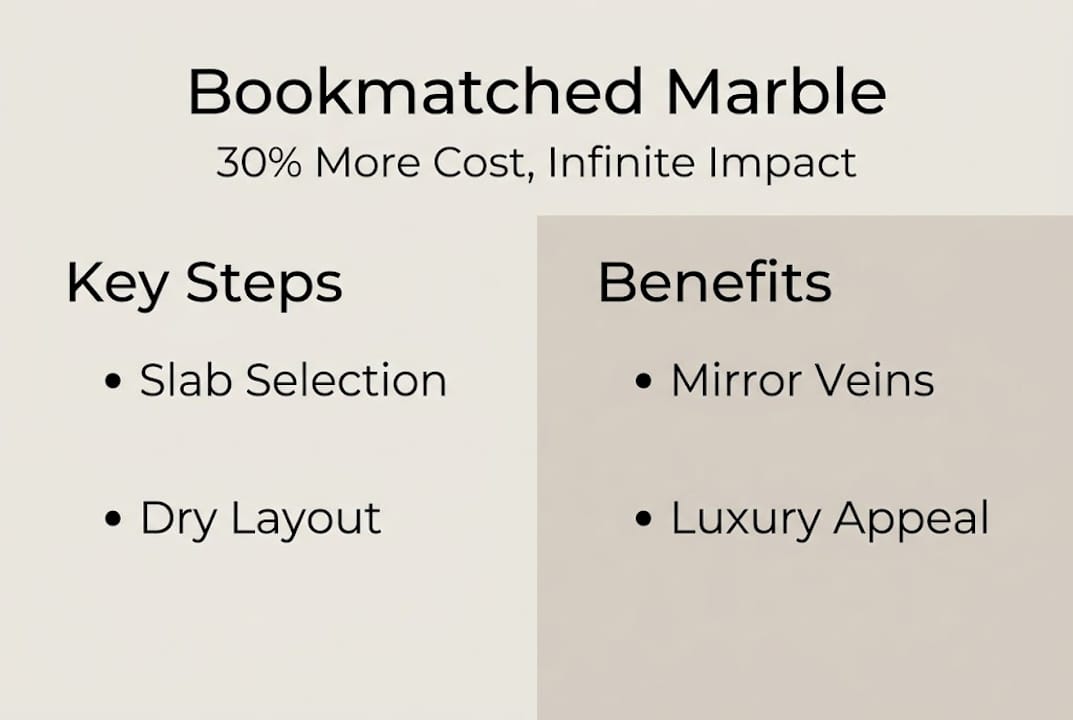 Bookmatched Marble
30% More Cost, Infinite Impact

Key Steps

• Slab Selection

• Dry Layout

Benefits

• Mirror Veins

• Luxury Appeal