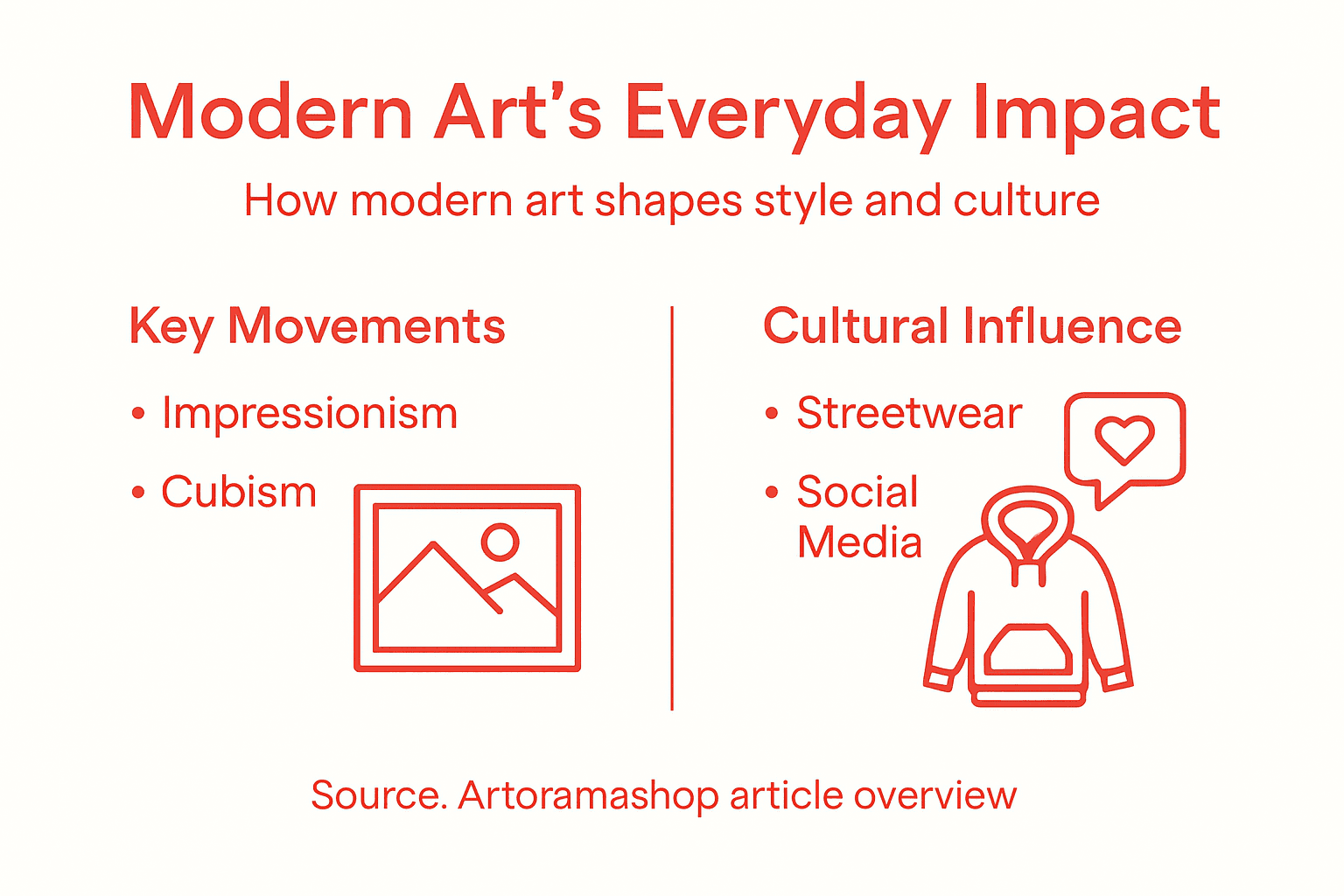 Modern Art's Everyday Impact

How modern art shapes style and culture

Key Movements

• Impressionism

• Cubism

Cultural Influence

• Streetwear

• Social Media

Source. Artoramashop article overview