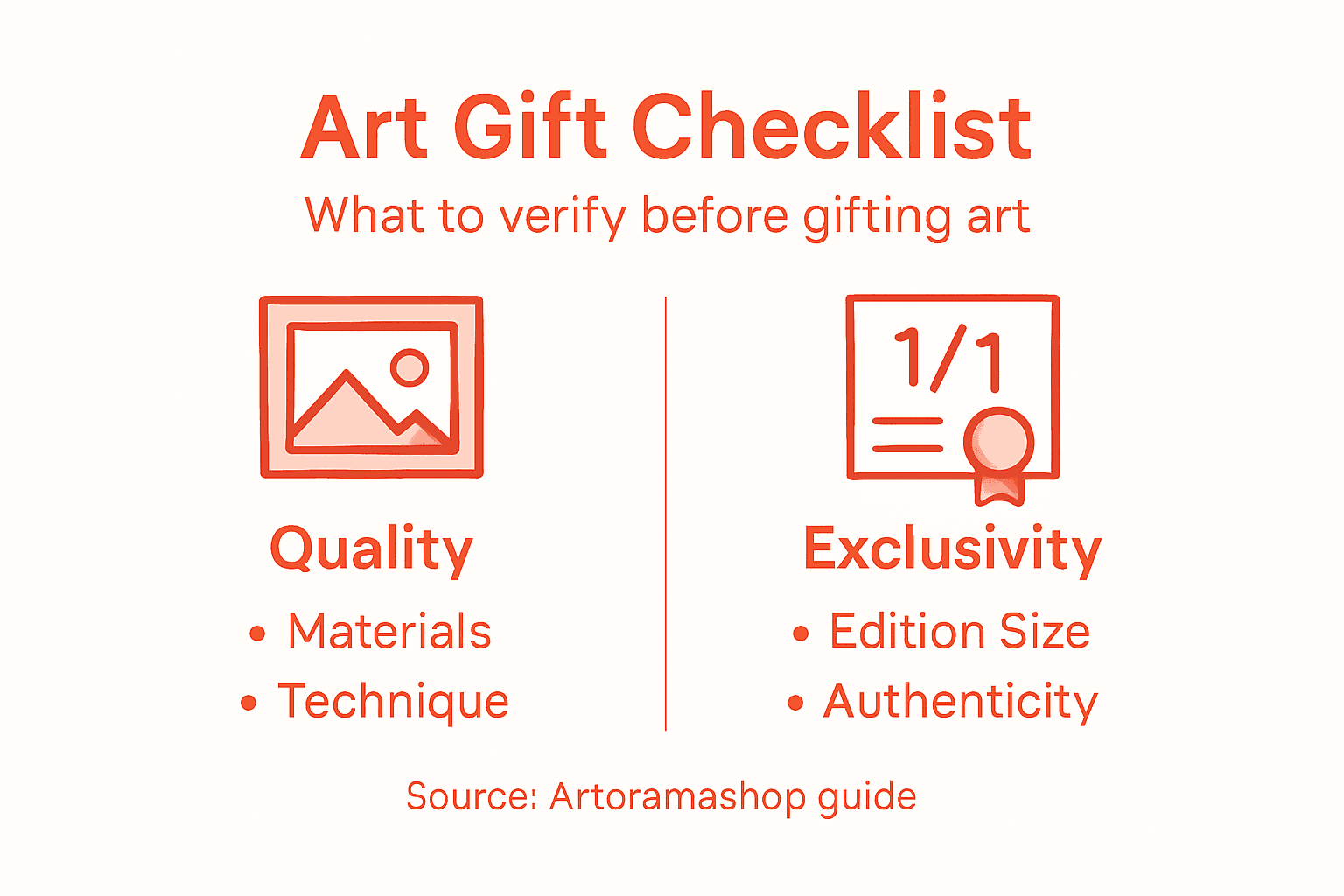 Art Gift Checklist

What to verify before gifting art

Quality

• Materials
• Technique

1/1

Exclusivity

• Edition Size
• Authenticity

Source: Artoramashop guide