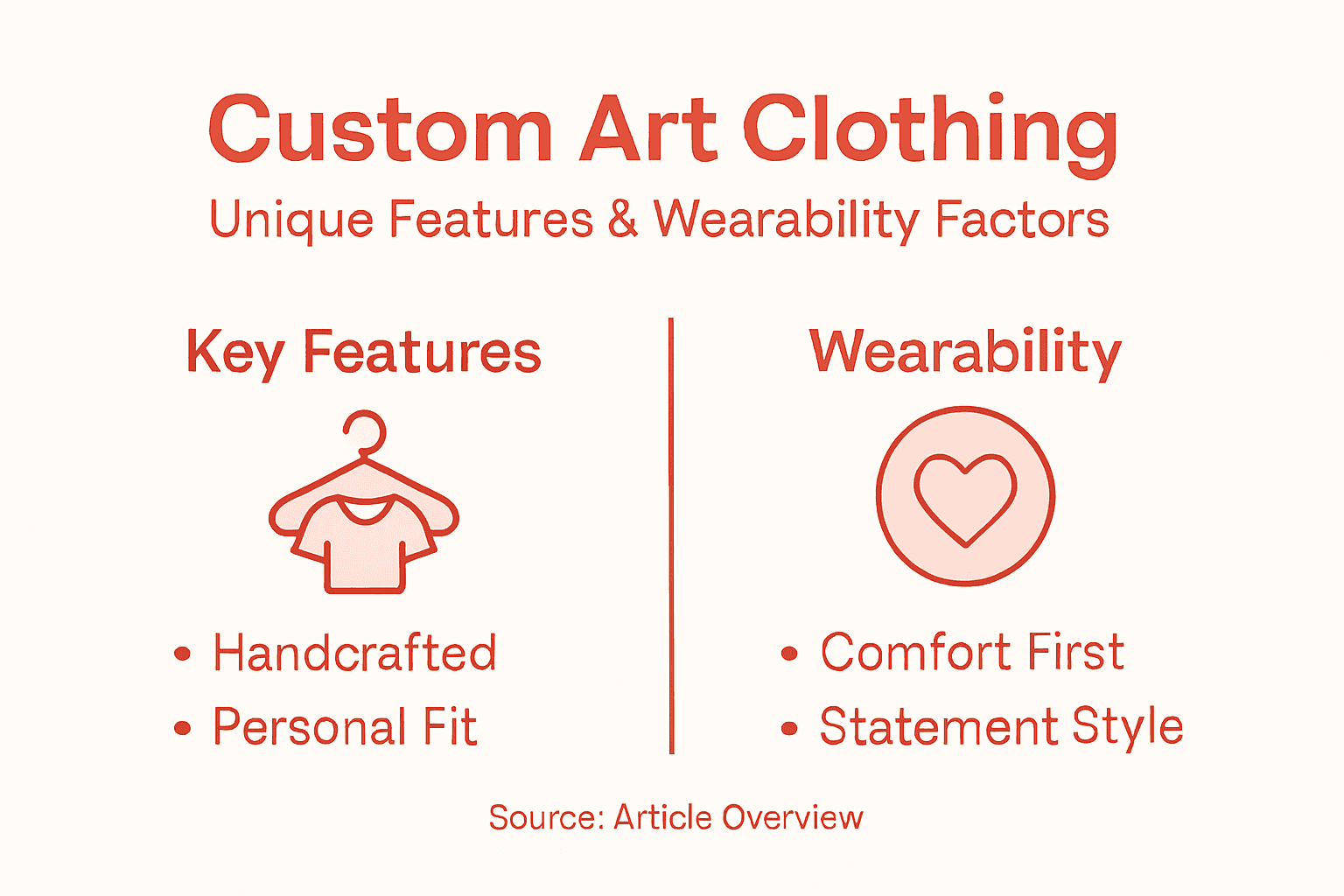 Custom Art Clothing

Unique Features & Wearability Factors

Key Features

• Handcrafted
• Personal Fit

Wearability

• Comfort First
• Statement Style

Source: Article Overview