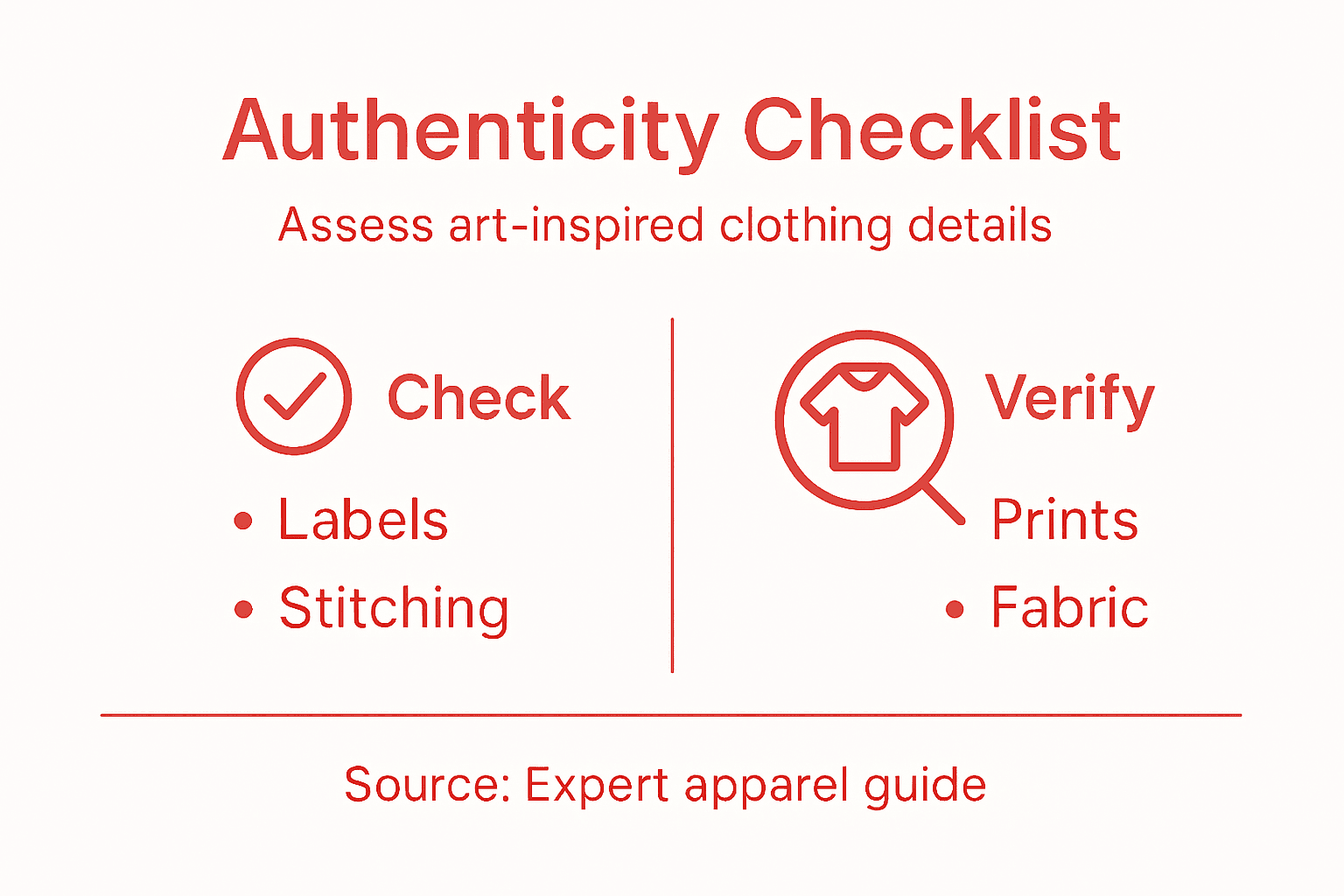 Authenticity Checklist

Assess art-inspired clothing details

Check

• Labels
• Stitching

Verify

Prints
• Fabric

Source: Expert apparel guide