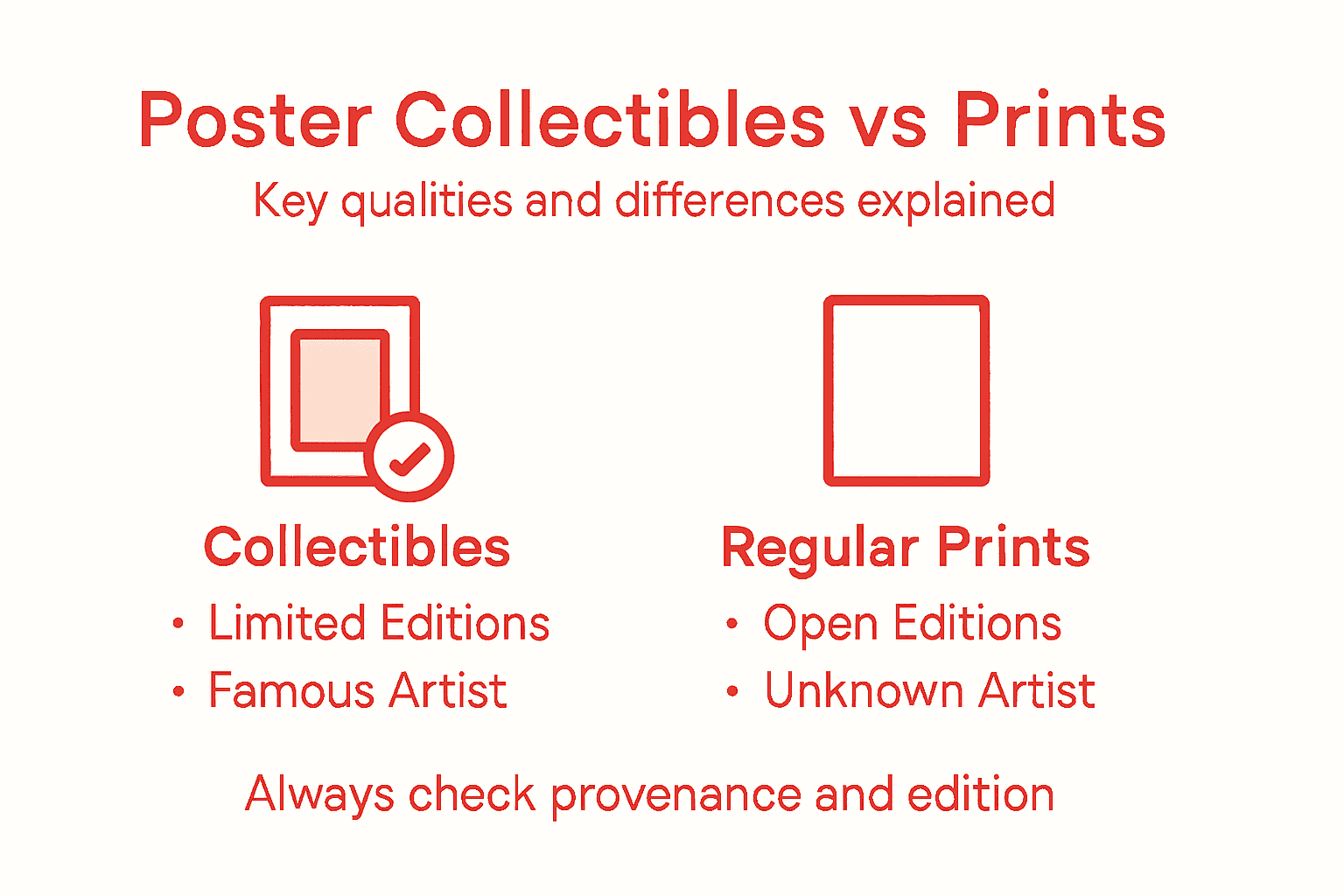 Poster Collectibles vs Prints

Key qualities and differences explained

Collectibles
• Limited Editions
• Famous Artist

Regular Prints
• Open Editions
• Unknown Artist

Always check provenance and edition