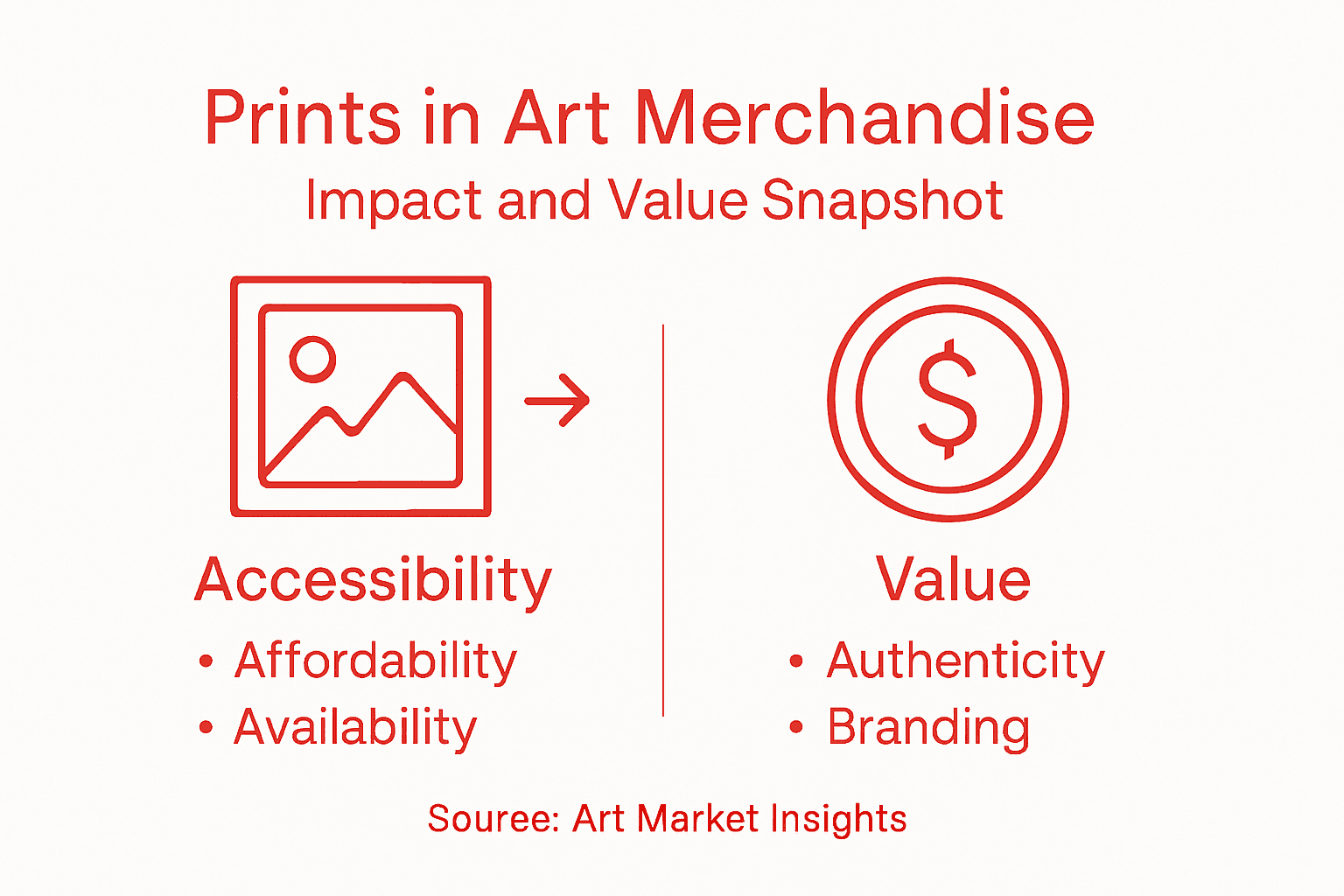 Prints in Art Merchandise
Impact and Value Snapshot

Accessibility
• Affordability
• Availability

Value
• Authenticity
• Branding

Souree: Art Market Insights