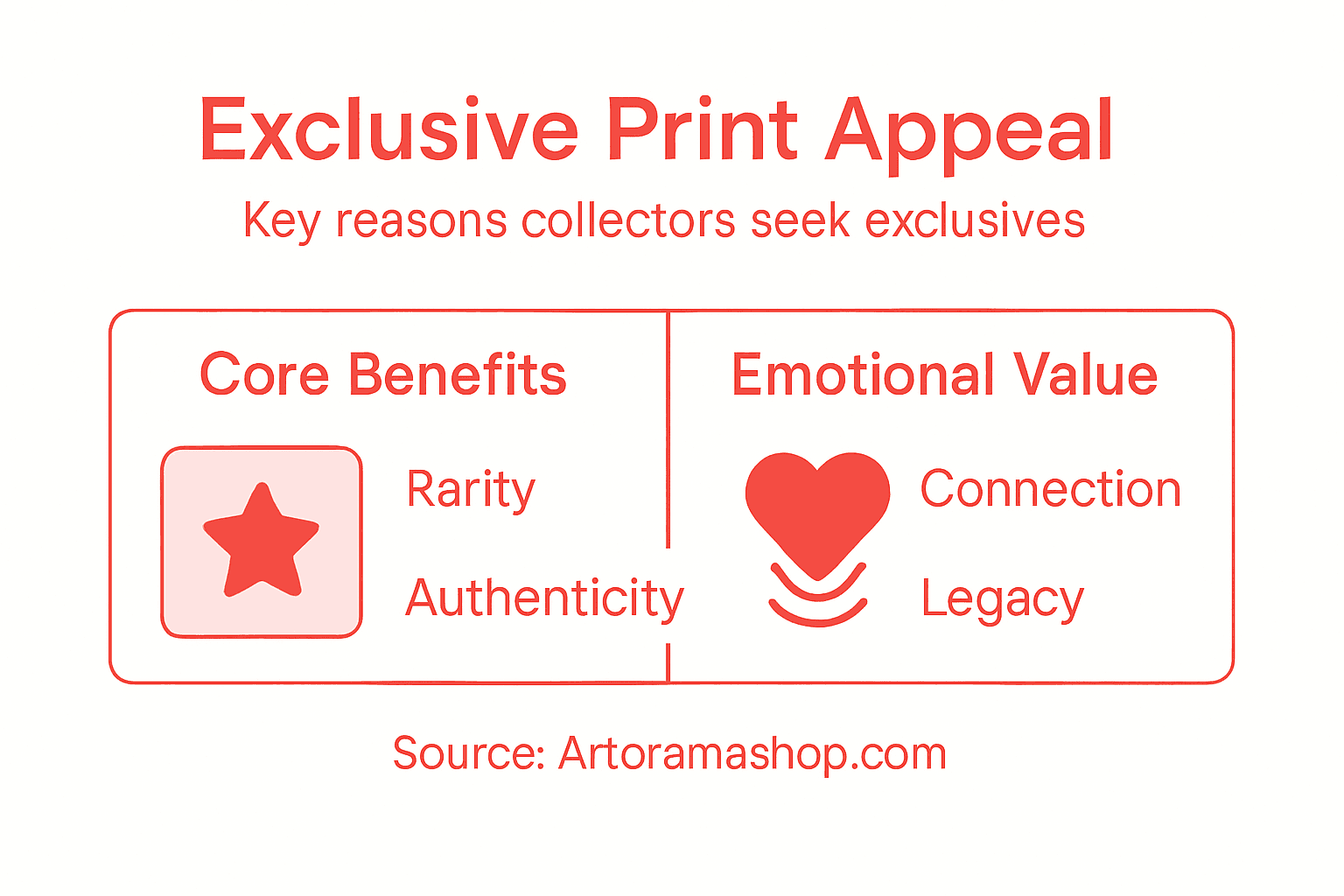 Exclusive Print Appeal

Key reasons collectors seek exclusives

Core Benefits

Rarity

Authenticity

Emotional Value

Connection

Legacy

Source: Artoramashop.com