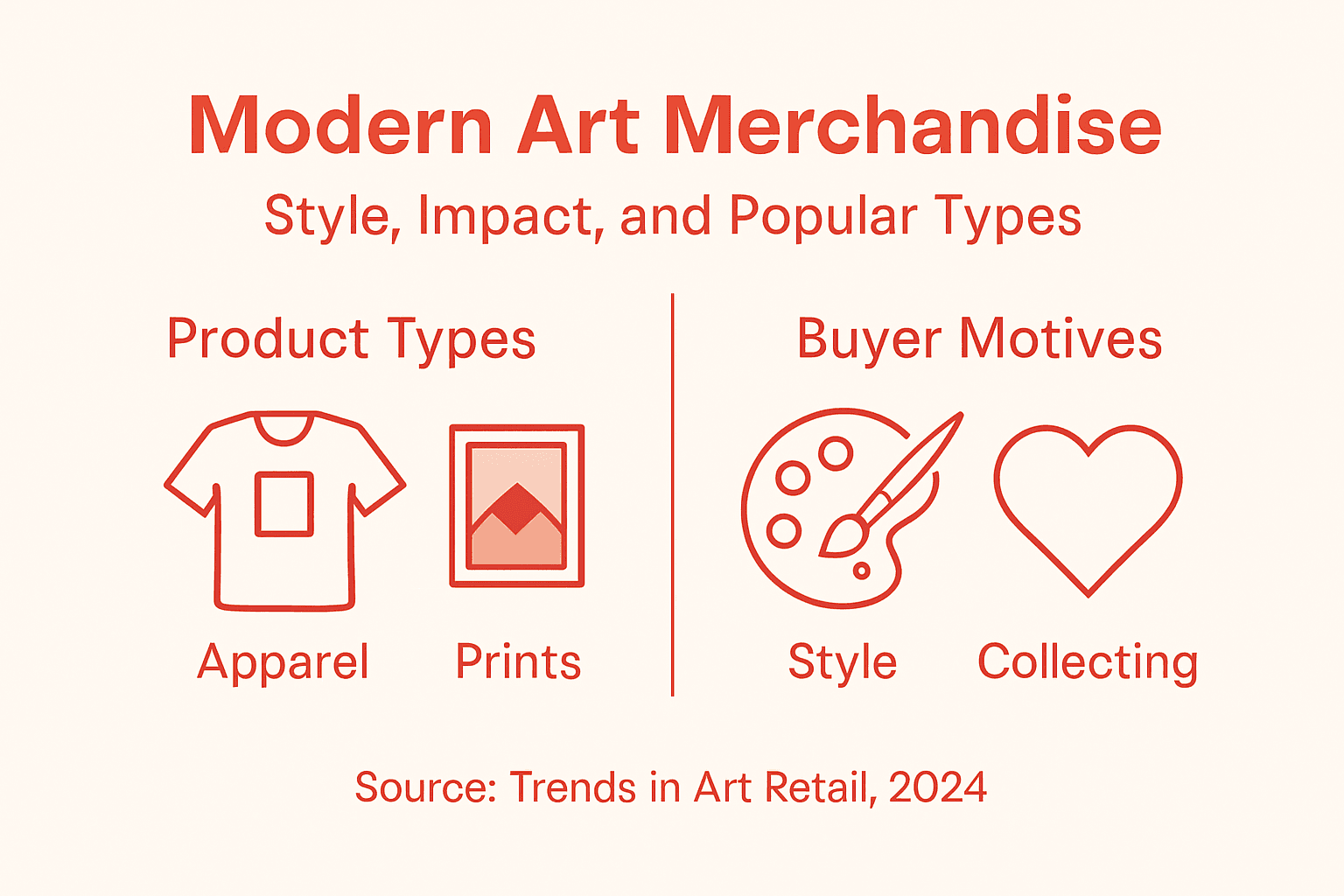 Modern Art Merchandise
Style, Impact, and Popular Types

Product Types

Apparel Prints

Buyer Motives

Style Collecting

Source: Trends in Art Retail, 2024