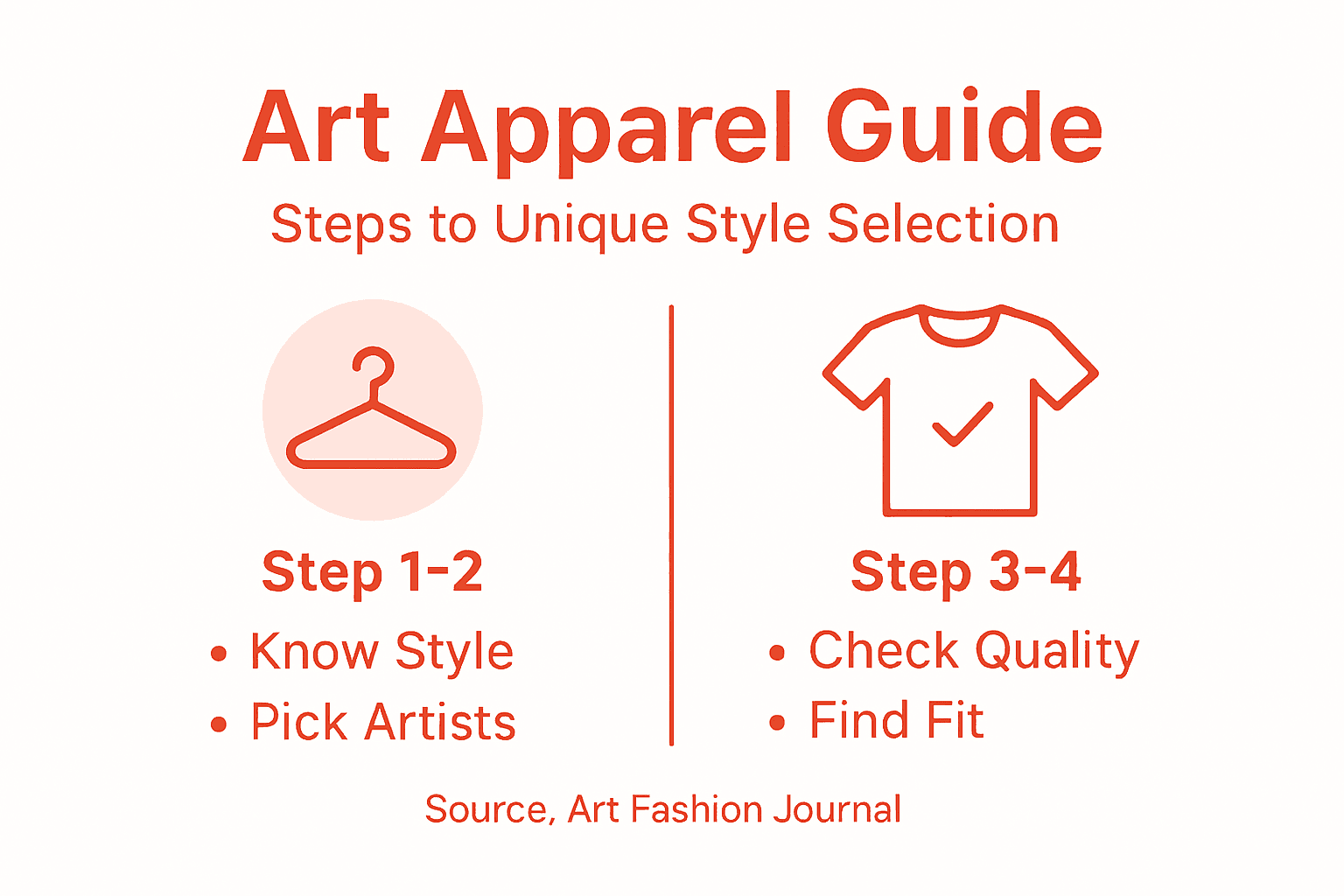 Art Apparel Guide

Steps to Unique Style Selection

Step 1-2

• Know Style
• Pick Artists

Step 3-4

• Check Quality
• Find Fit

Source, Art Fashion Journal