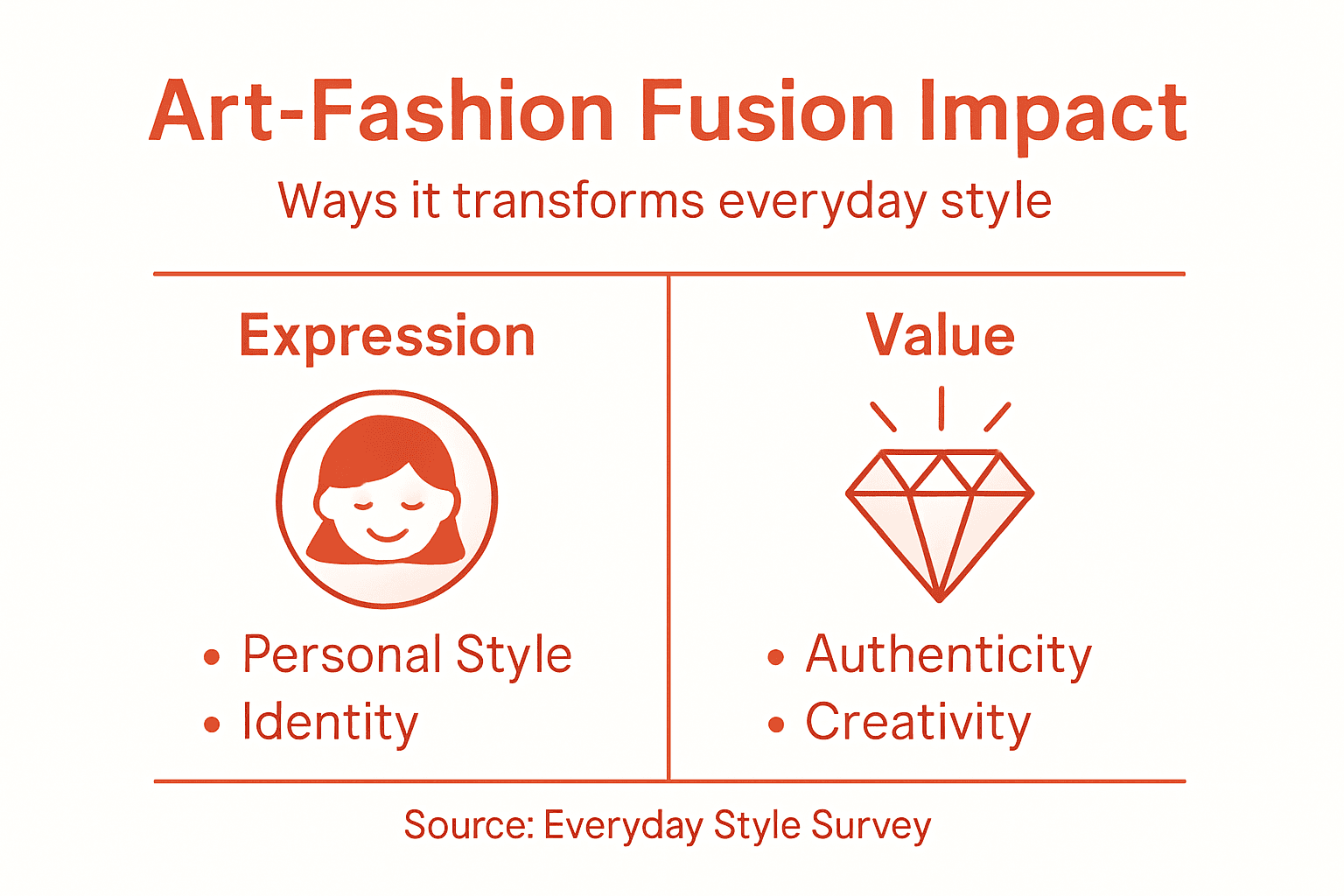 Art-Fashion Fusion Impact

Ways it transforms everyday style

Expression

• Personal Style
• Identity

Value

• Authenticity
• Creativity

Source: Everyday Style Survey