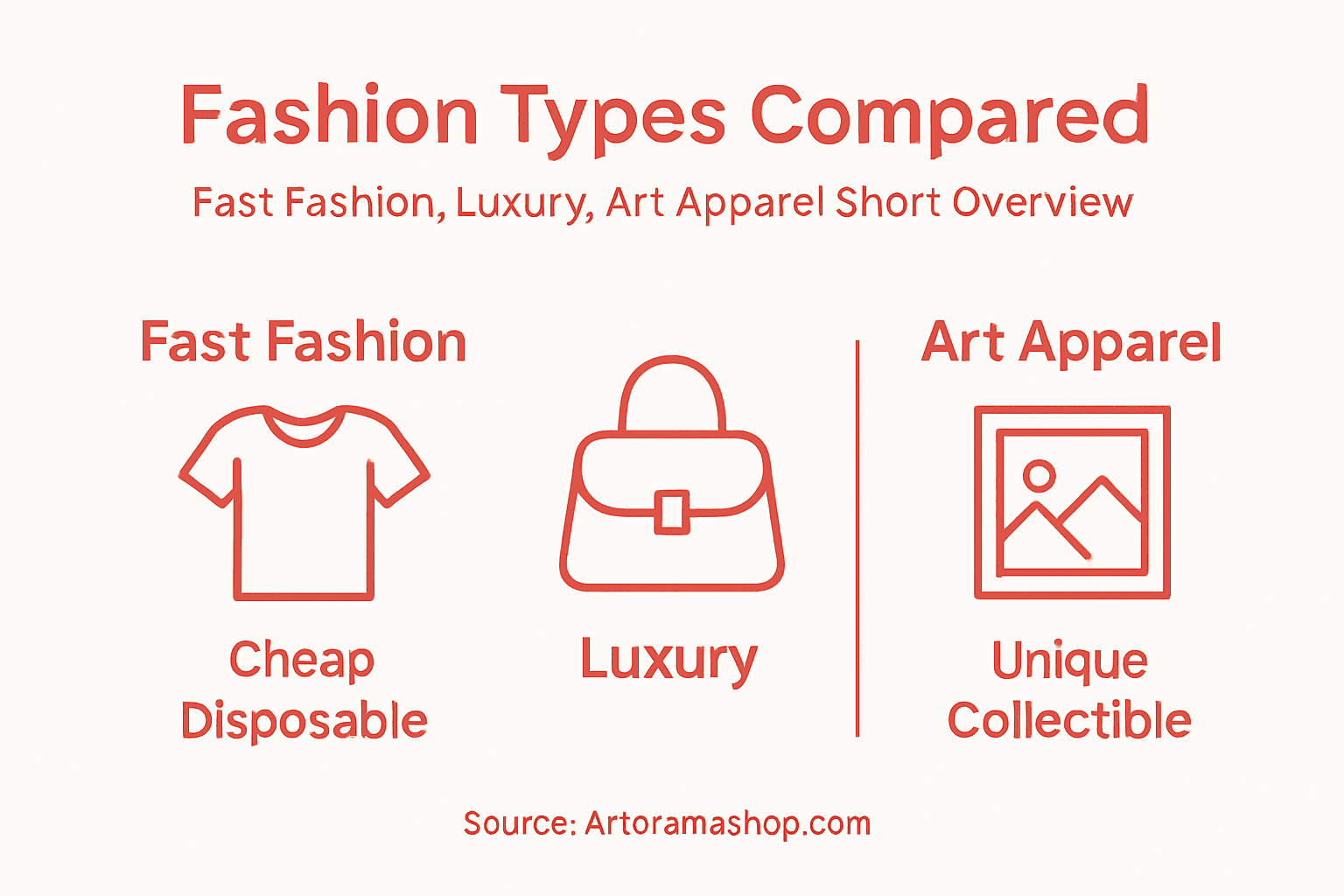 Fashion Types Compared

Fast Fashion, Luxury, Art Apparel Short Overview

Fast Fashion

Cheap
Disposable

Luxury

Art Apparel

Unique
Collectible

Source: Artoramashop.com