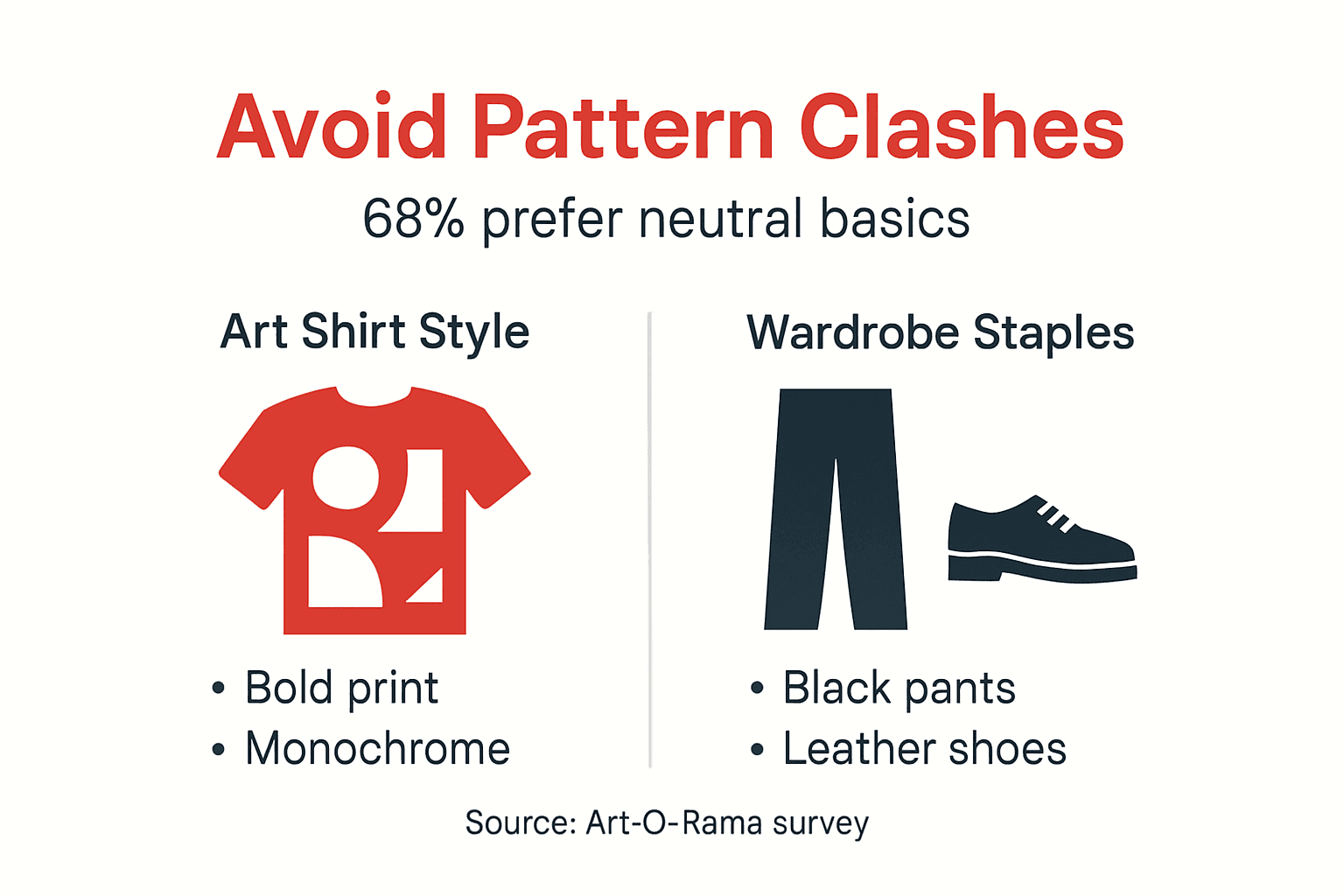 Avoid Pattern Clashes

68% prefer neutral basics

Art Shirt Style

• Bold print
• Monochrome

Wardrobe Staples

• Black pants
• Leather shoes

Source: Art-O-Rama survey