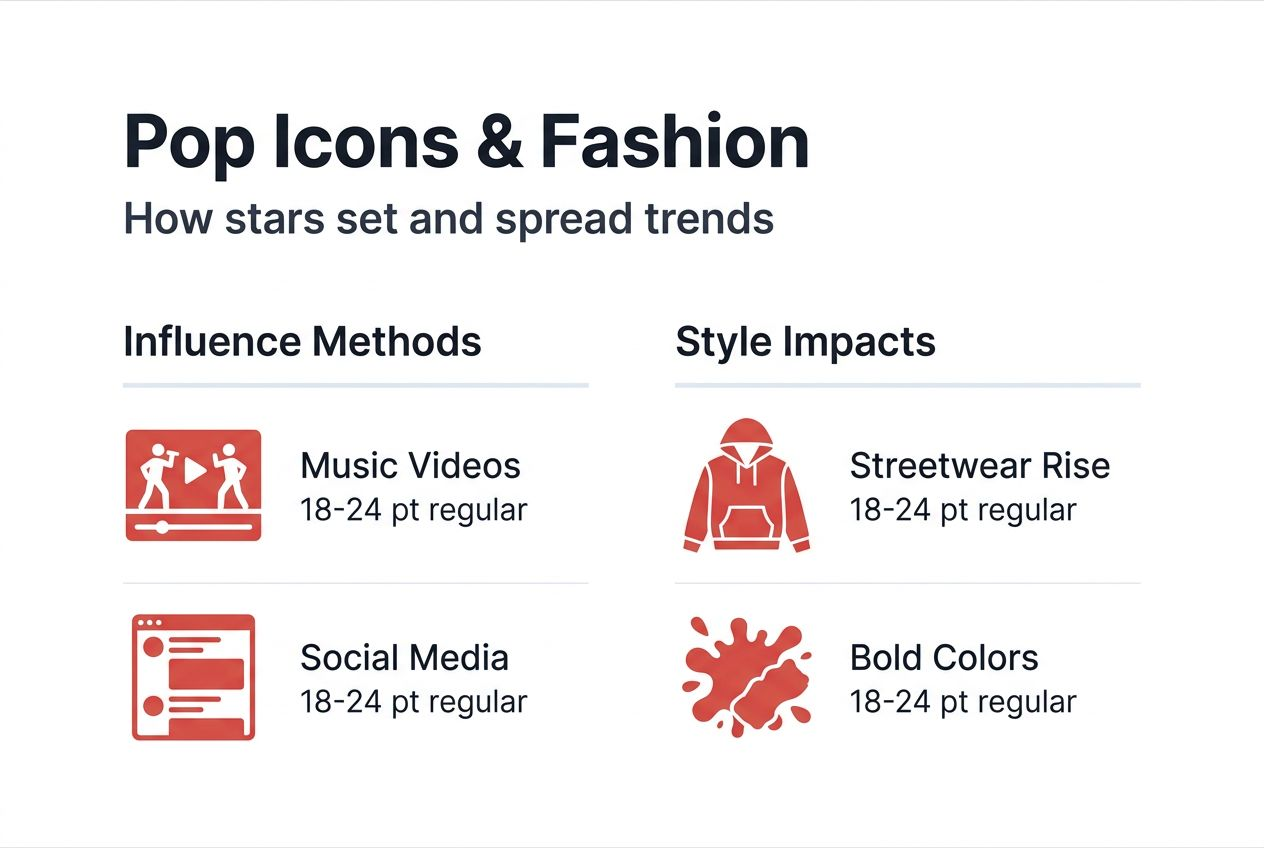 Pop Icons & Fashion
How stars set and spread trends

Influence Methods

Music Videos
18-24 pt regular

Social Media
18-24 pt regular

Style Impacts

Streetwear Rise
18-24 pt regular

Bold Colors
18-24 pt regular