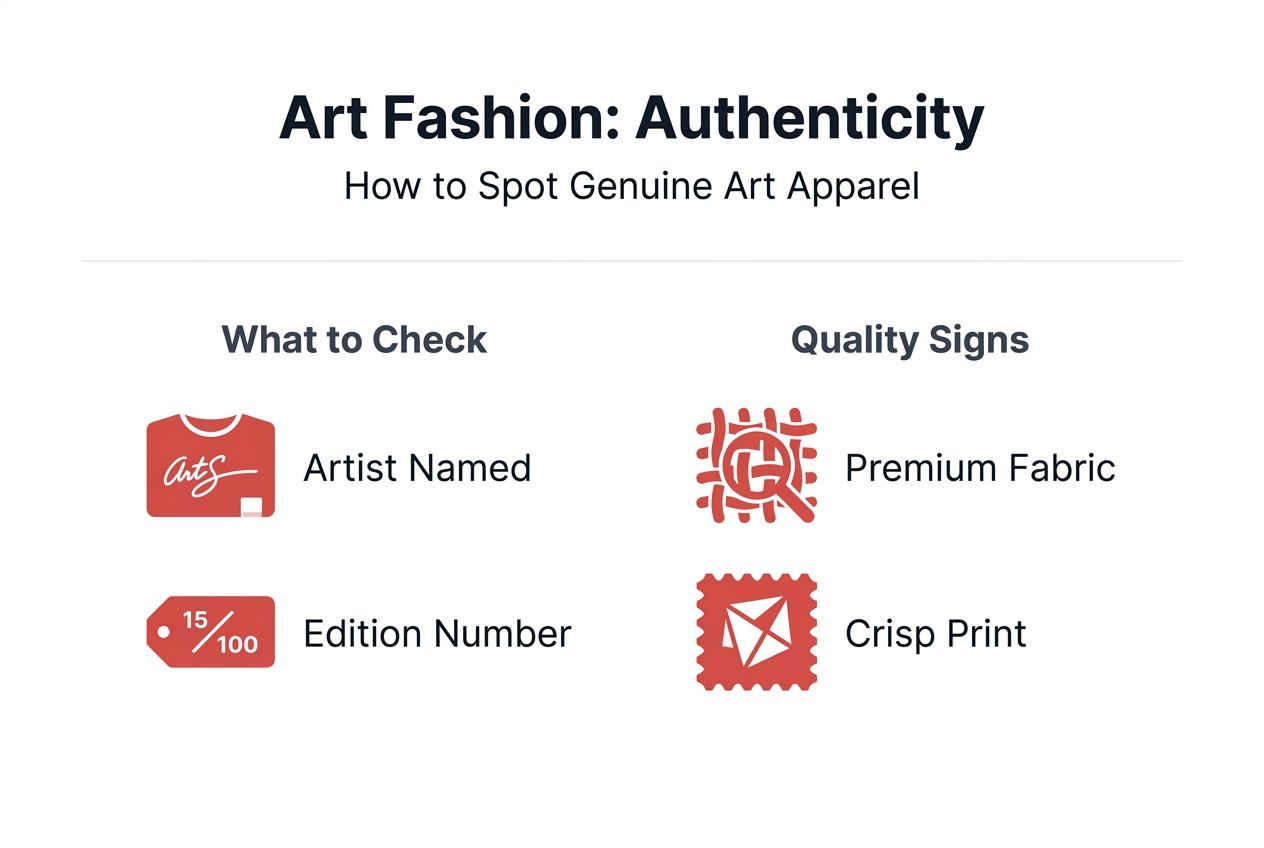 Art Fashion: Authenticity

How to Spot Genuine Art Apparel

What to Check

ArtS

Artist Named

15/100

Edition Number

Quality Signs

Premium Fabric

Crisp Print