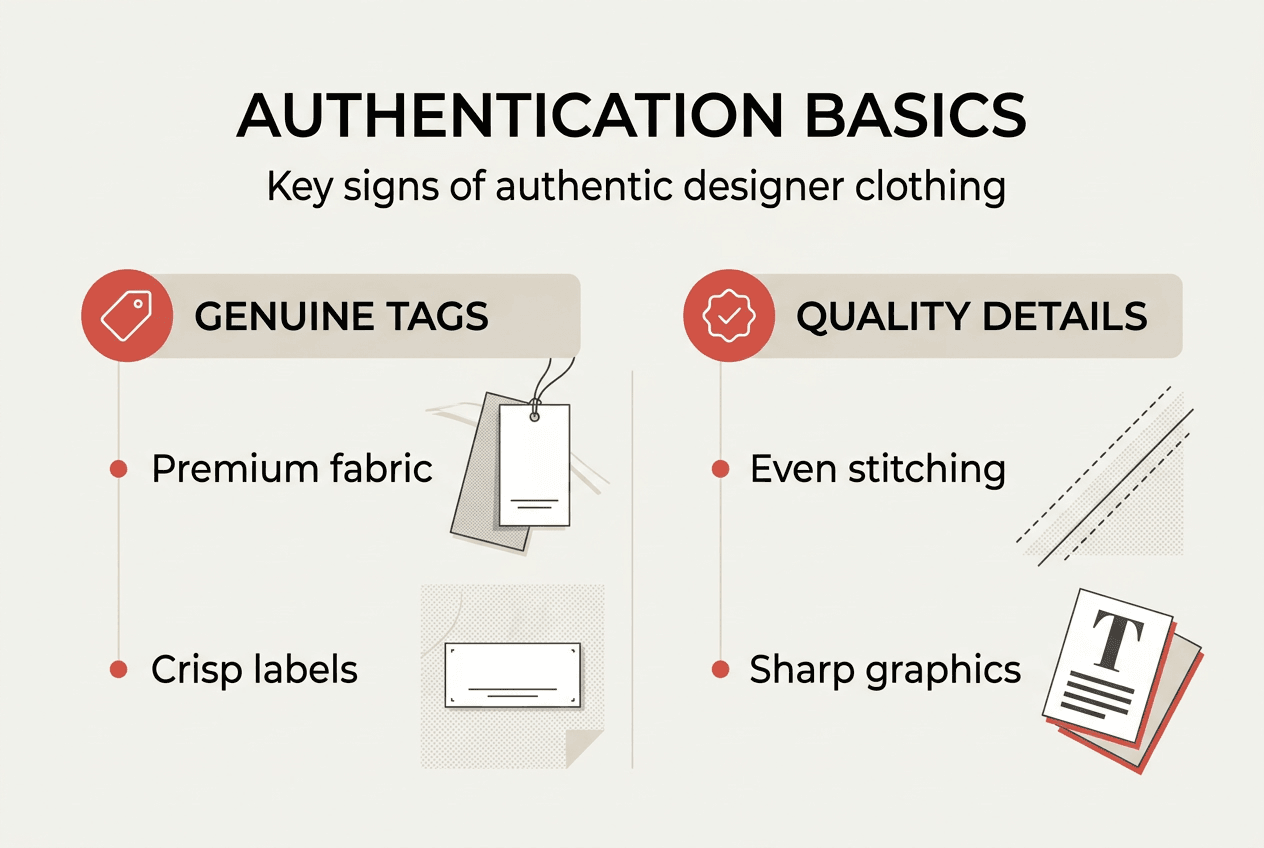 AUTHENTICATION BASICS

Key signs of authentic designer clothing

GENUINE TAGS

Premium fabric

Crisp labels

QUALITY DETAILS

Even stitching

Sharp graphics

T