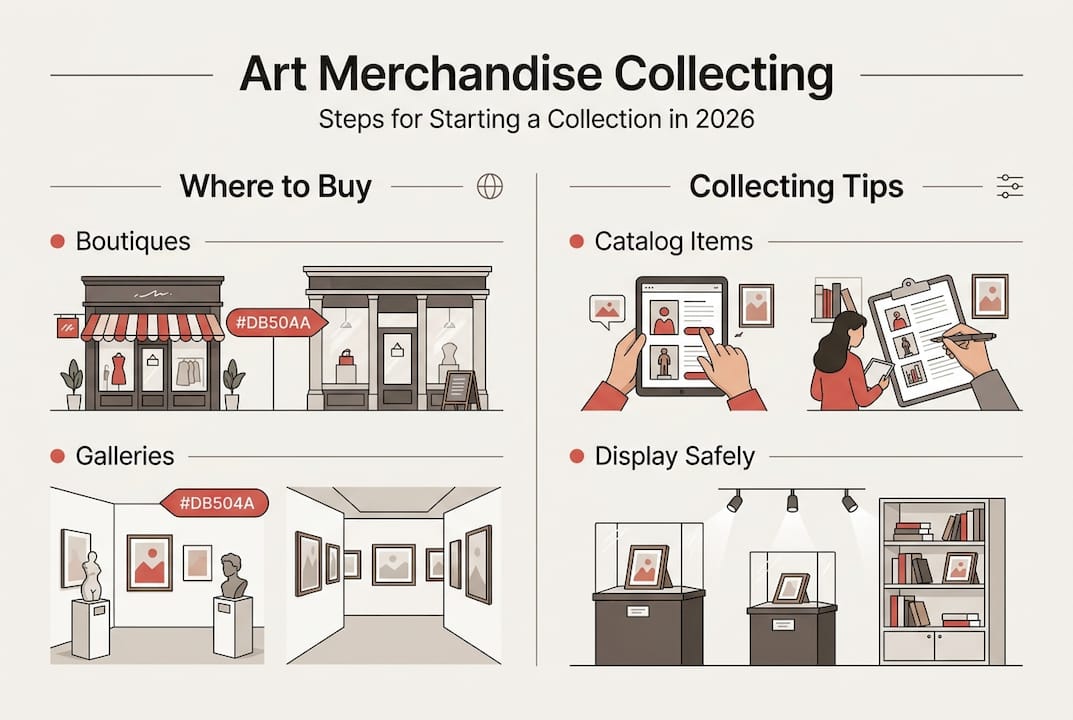 Art Merchandise Collecting

Steps for Starting a Collection in 2026

Where to Buy

Boutiques

#DB50AA

Galleries

#DB504A

Collecting Tips

Catalog Items

Display Safely