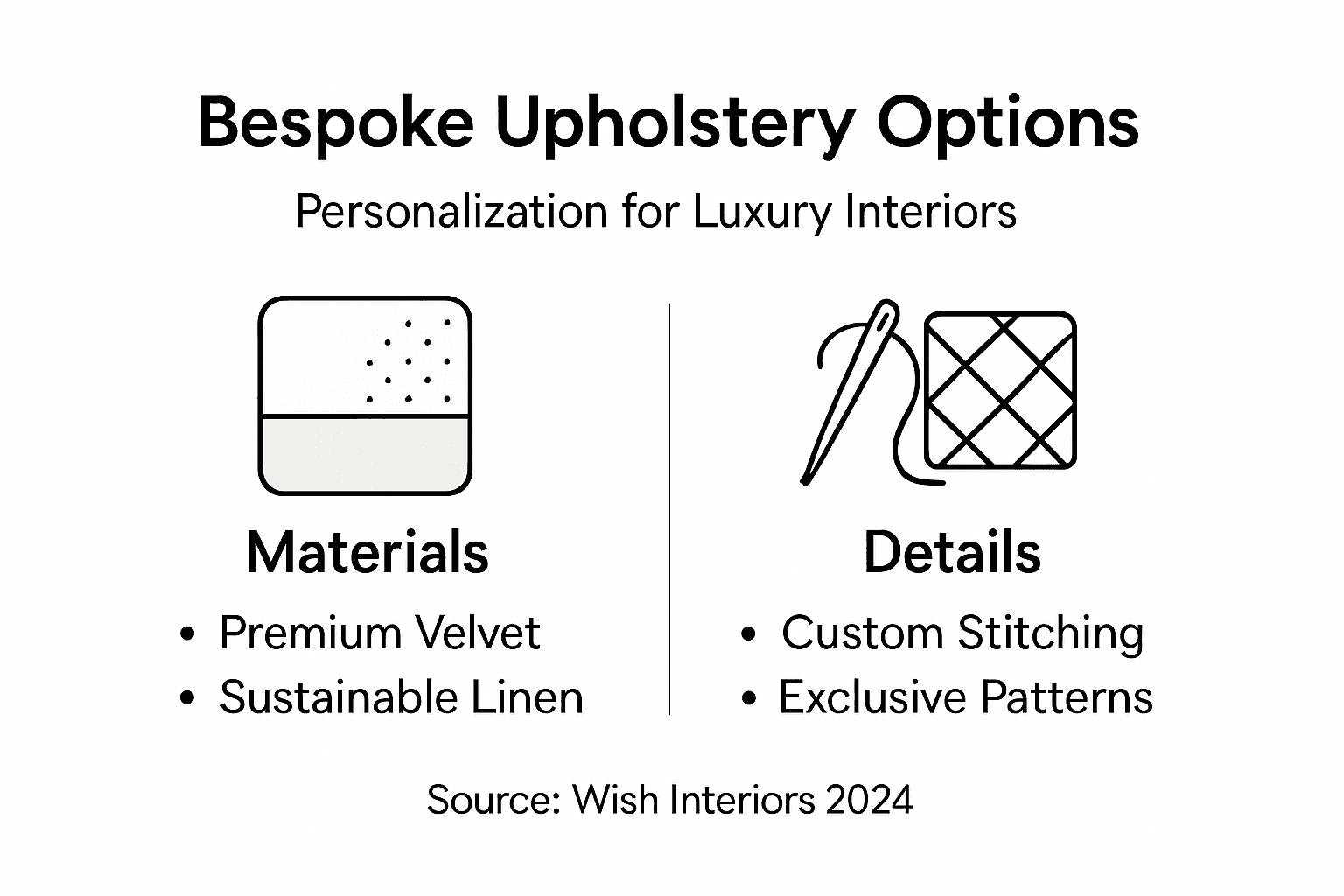 Bespoke Upholstery Options

Personalization for Luxury Interiors

Materials

• Premium Velvet
• Sustainable Linen

Details

• Custom Stitching
• Exclusive Patterns

Source: Wish Interiors 2024