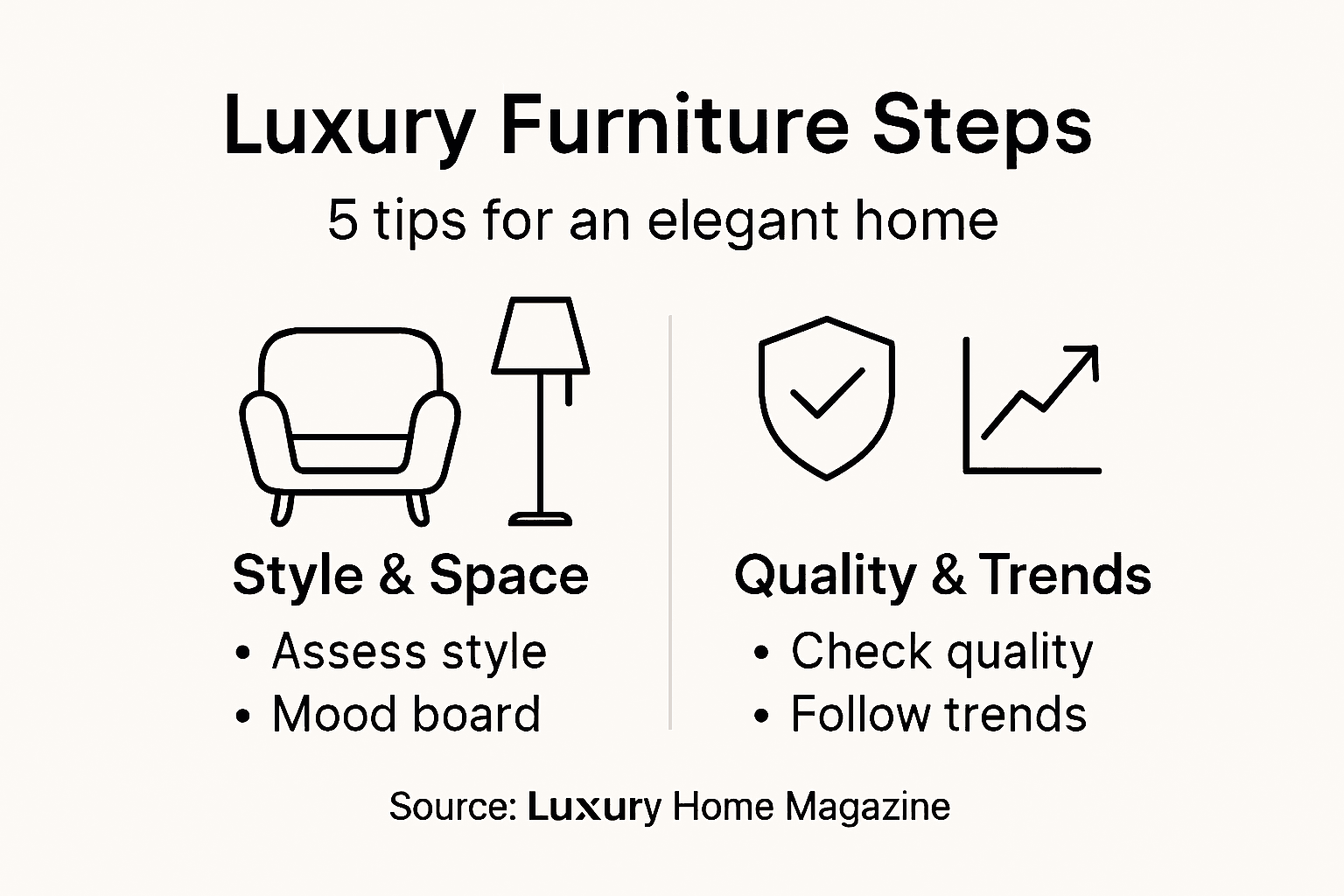 Luxury Furniture Steps

5 tips for an elegant home

Style & Space

• Assess style
• Mood board

Quality & Trends

• Check quality
• Follow trends

Source: Luxury Home Magazine