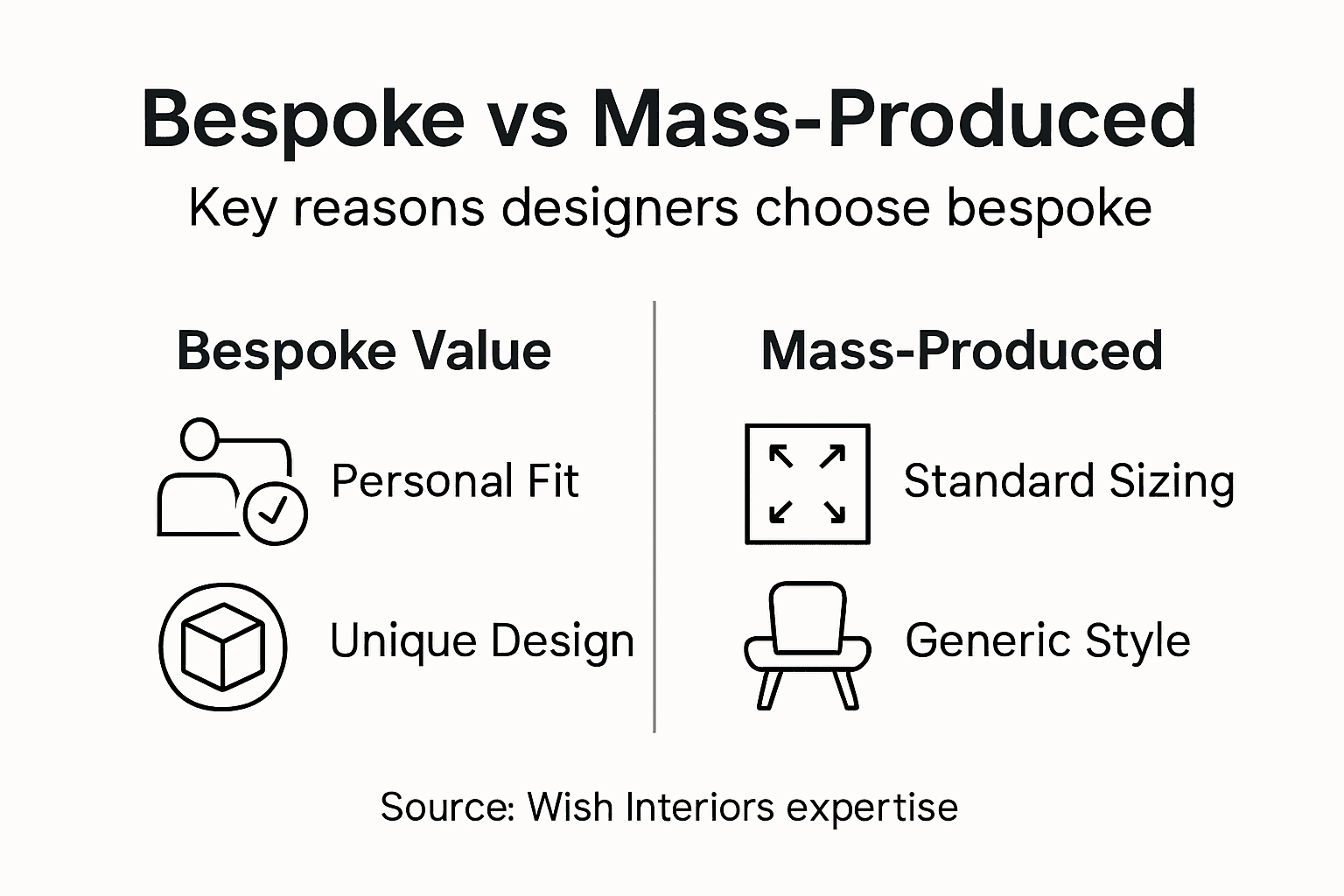 Bespoke vs Mass-Produced

Key reasons designers choose bespoke

Bespoke Value

Personal Fit

Unique Design

Mass-Produced

Standard Sizing

Generic Style

Source: Wish Interiors expertise