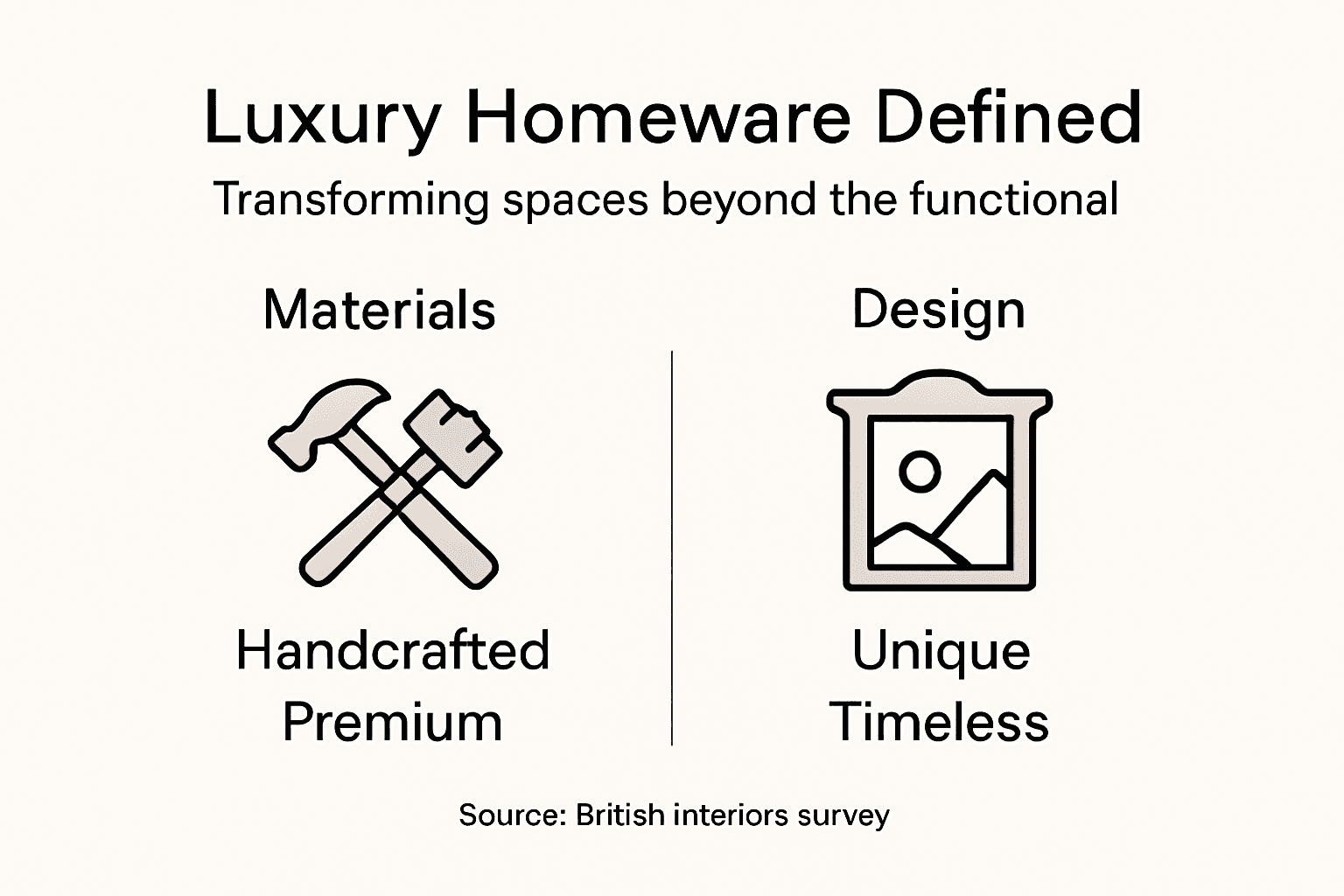 Luxury Homeware Defined

Transforming spaces beyond the functional

Materials

Handcrafted
Premium

Design

Unique
Timeless

Source: British interiors survey