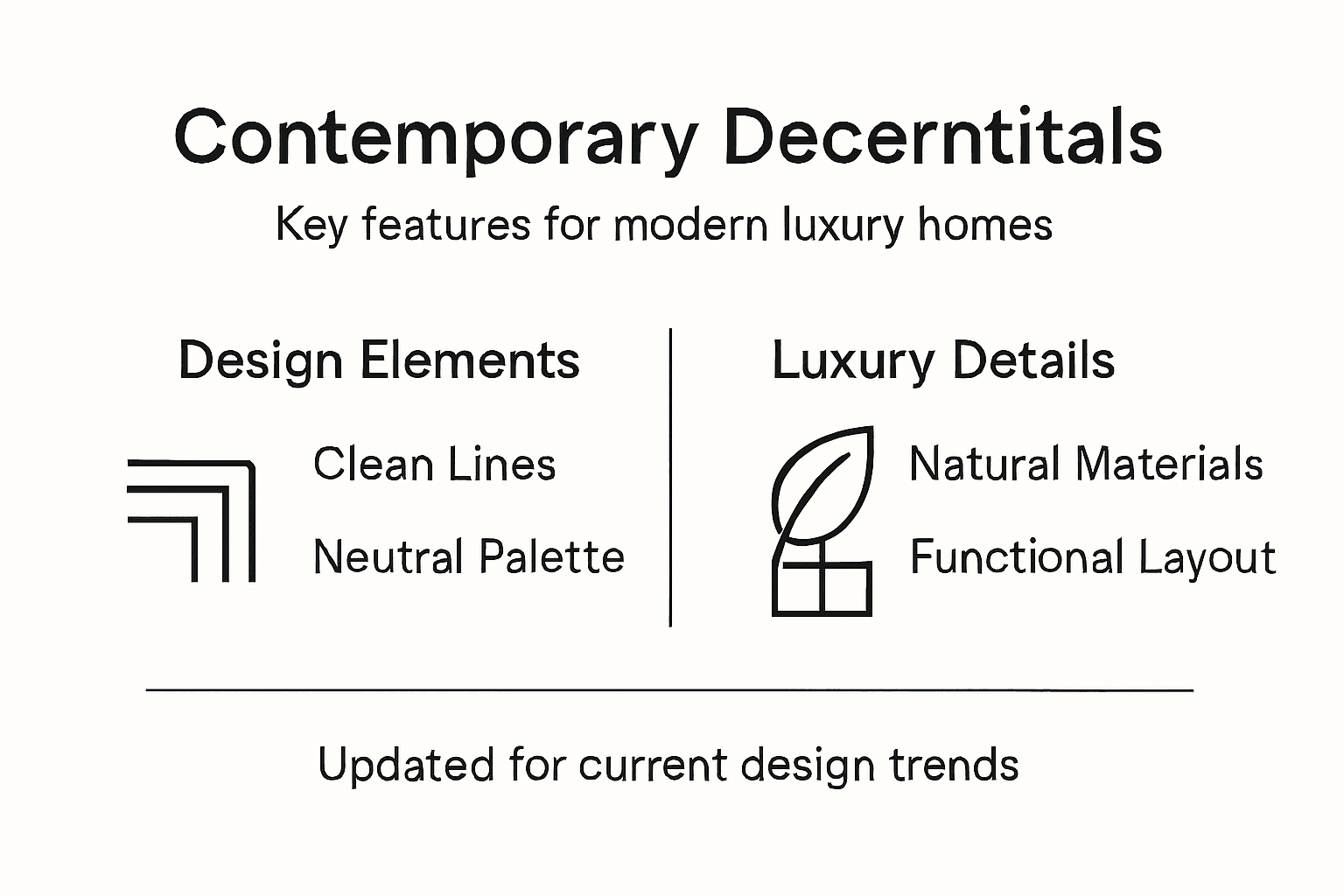 Contemporary Decerntitals

Key features for modern luxury homes

Design Elements

Clean Lines

Neutral Palette

Luxury Details

Natural Materials

Functional Layout

Updated for current design trends