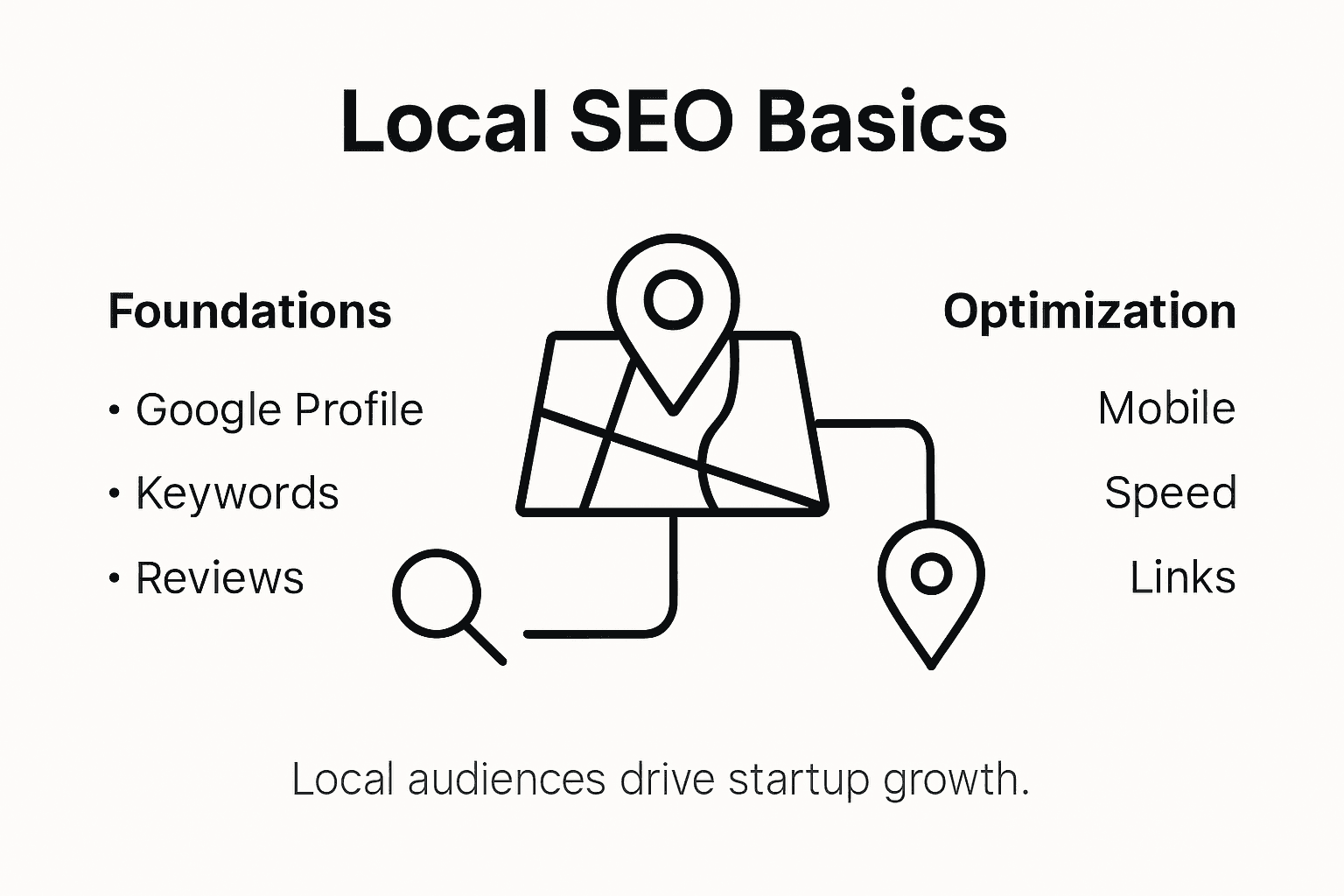 Local SEO Basics

Foundations

• Google Profile
• Keywords
• Reviews

Optimization

Mobile
Speed
Links

Local audiences drive startup growth.