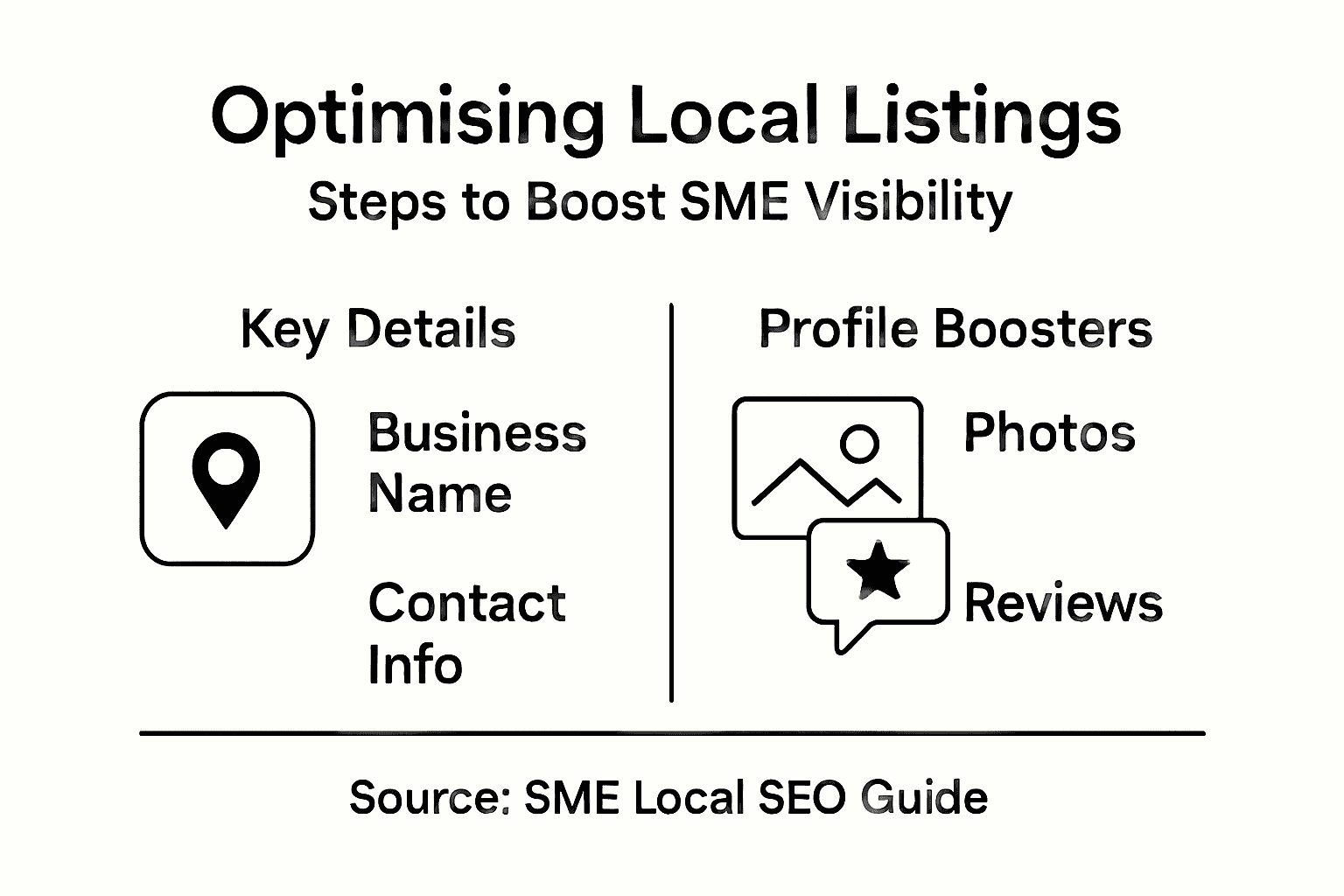 Optimising Local Listings
Steps to Boost SME Visibility

Key Details

Business Name

Contact Info

Profile Boosters

Photos

Reviews

Source: SME Local SEO Guide