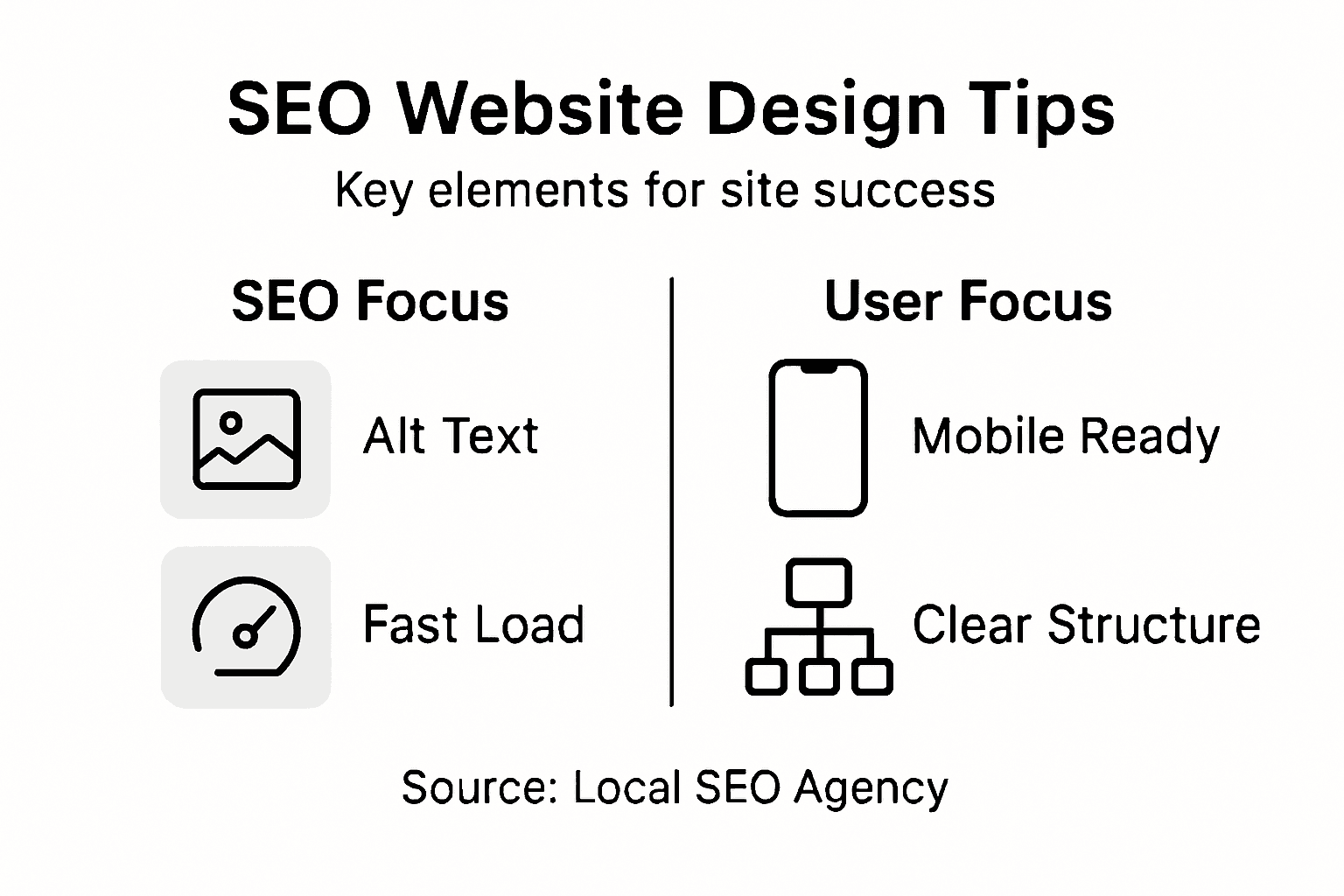 SEO Website Design Tips

Key elements for site success

SEO Focus

Alt Text

Fast Load

User Focus

Mobile Ready

Clear Structure

Source: Local SEO Agency