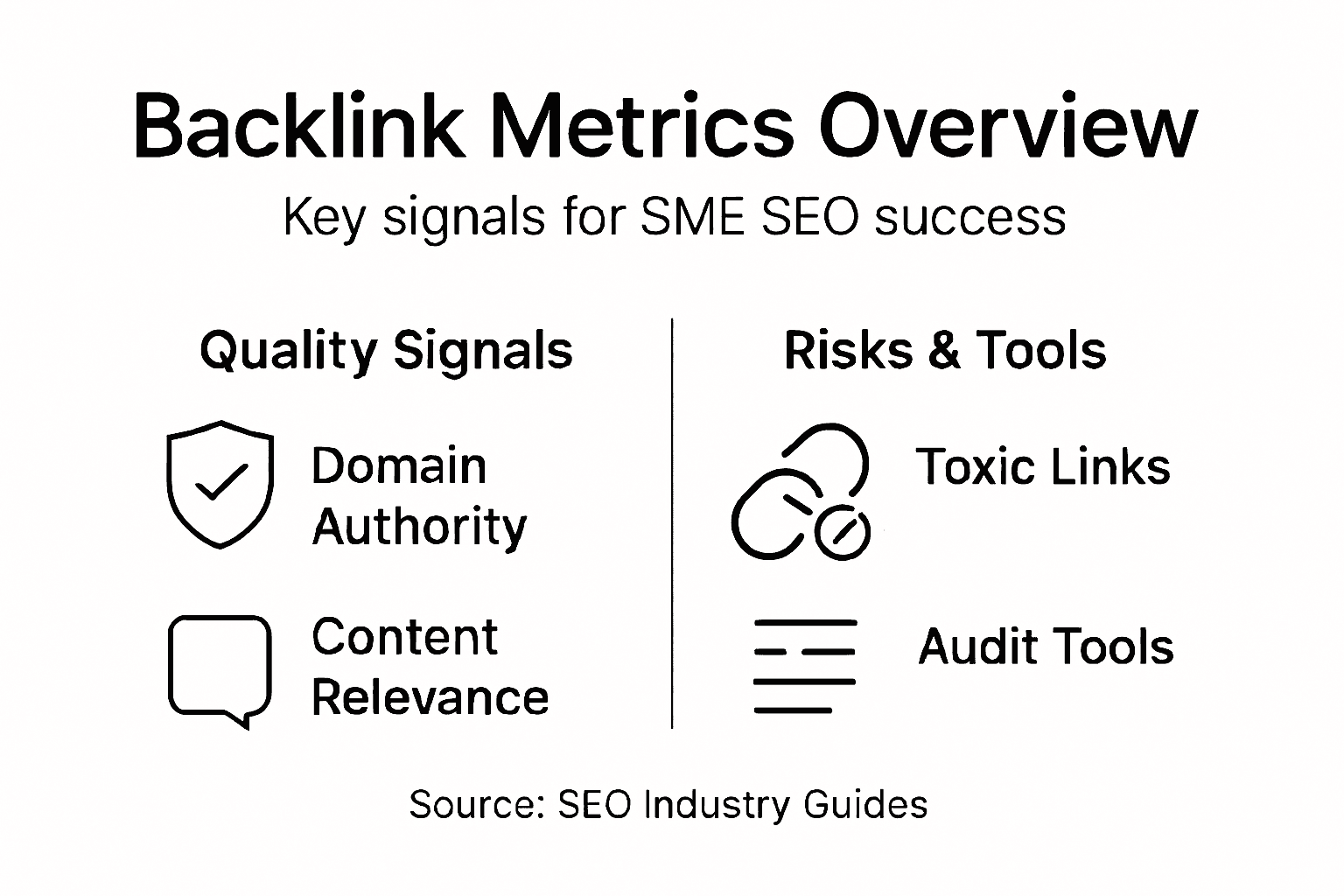 Backlink Metrics Overview

Key signals for SME SEO success

Quality Signals

Domain Authority

Content Relevance

Risks & Tools

Toxic Links

Audit Tools

Source: SEO Industry Guides