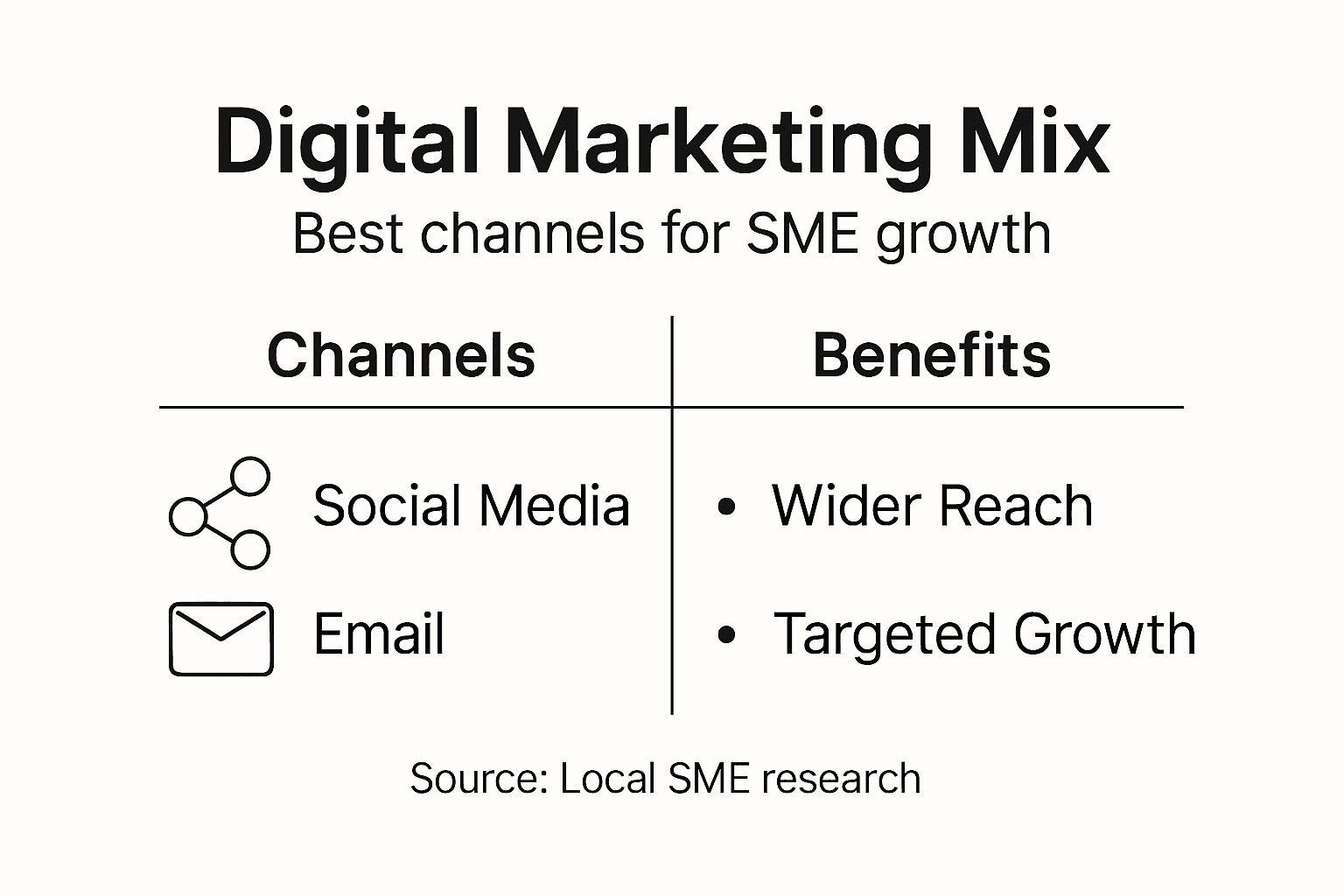 Digital Marketing Mix

Best channels for SME growth

| Channels | Benefits |
|---|---|
| Social Media | • Wider Reach |
| Email | • Targeted Growth |

Source: Local SME research