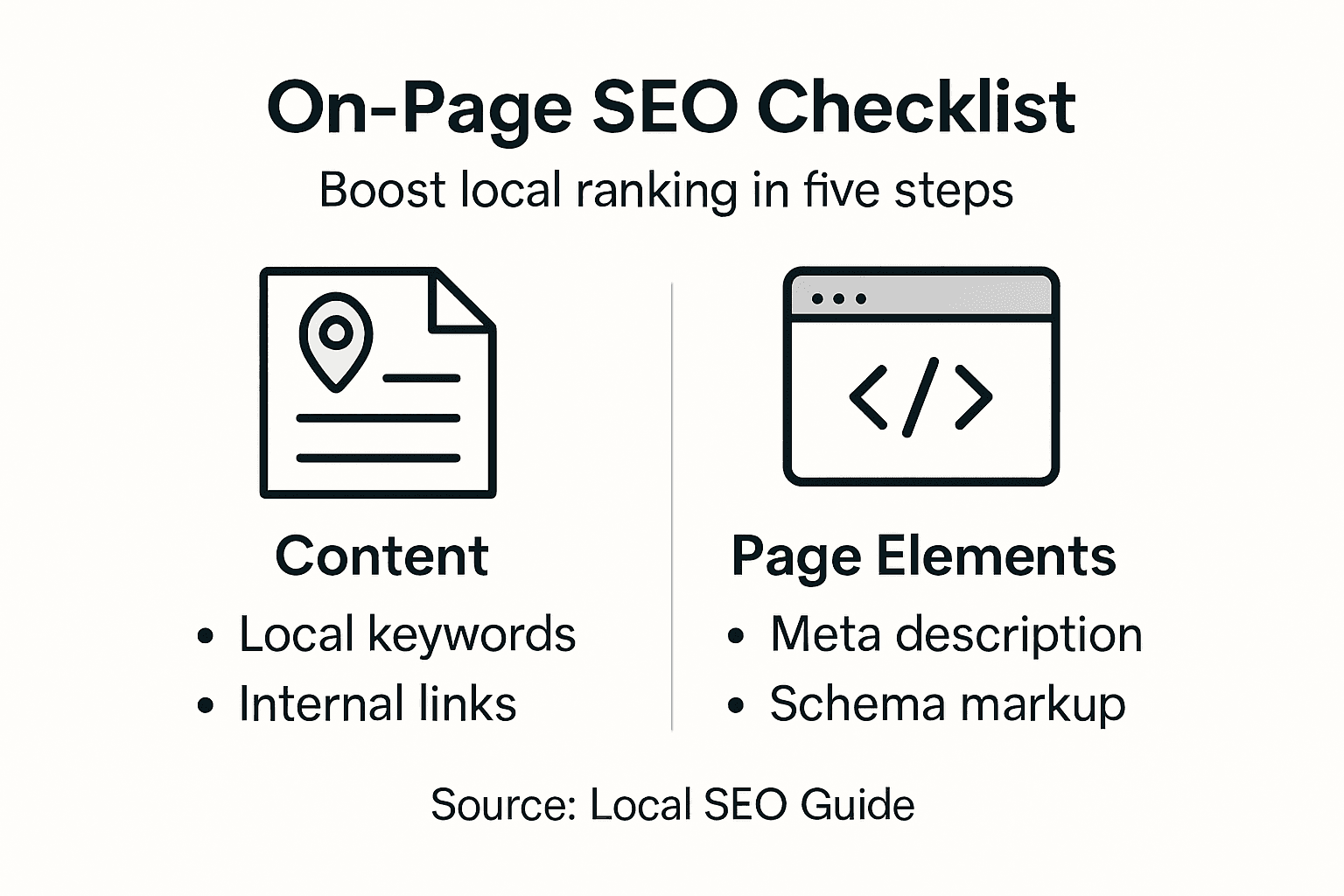 On-Page SEO Checklist
Boost local ranking in five steps

Content
• Local keywords
• Internal links

Page Elements
• Meta description
• Schema markup

Source: Local SEO Guide