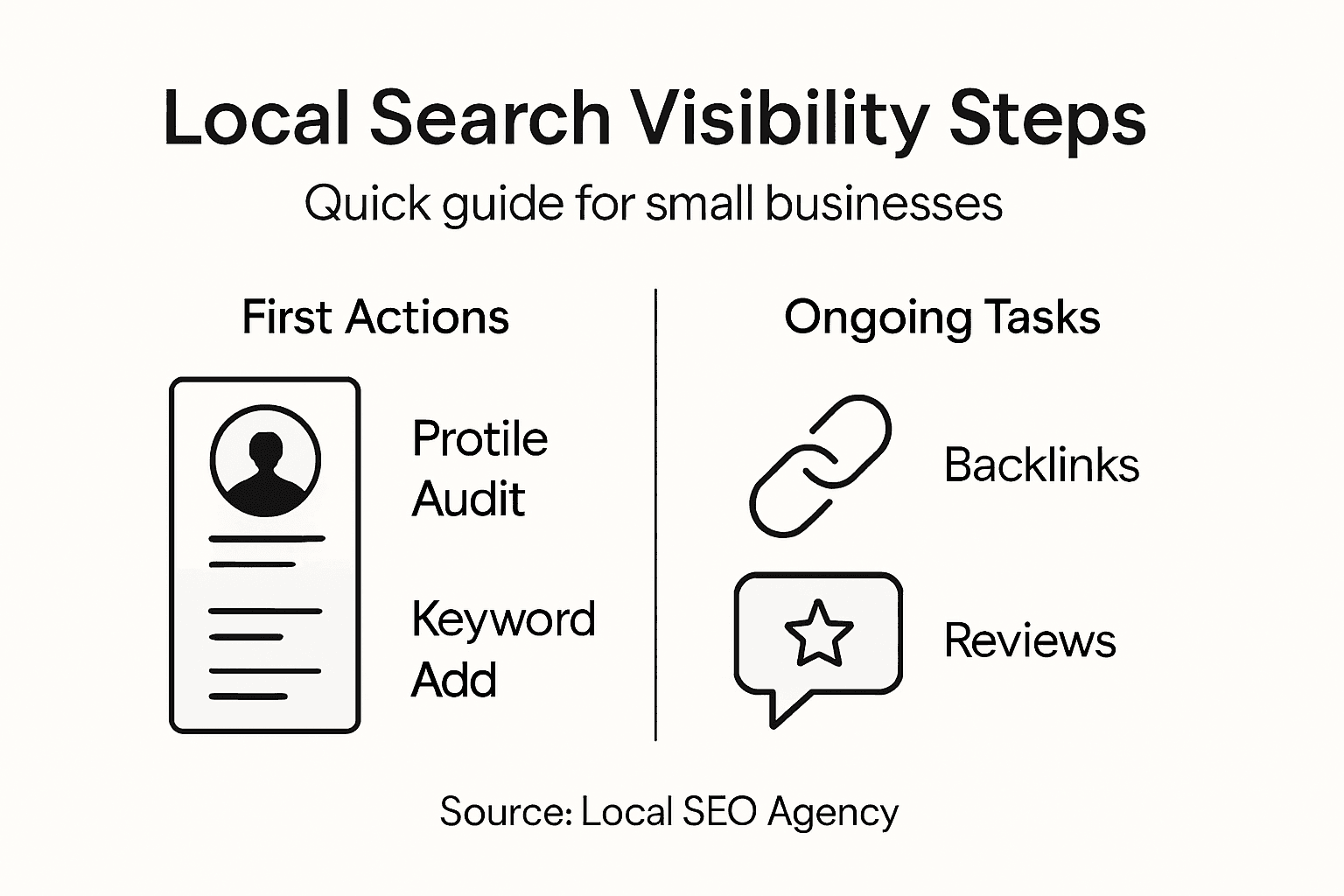 Local Search Visibility Steps

Quick guide for small businesses

First Actions

Protile Audit

Keyword Add

Ongoing Tasks

Backlinks

Reviews

Source: Local SEO Agency