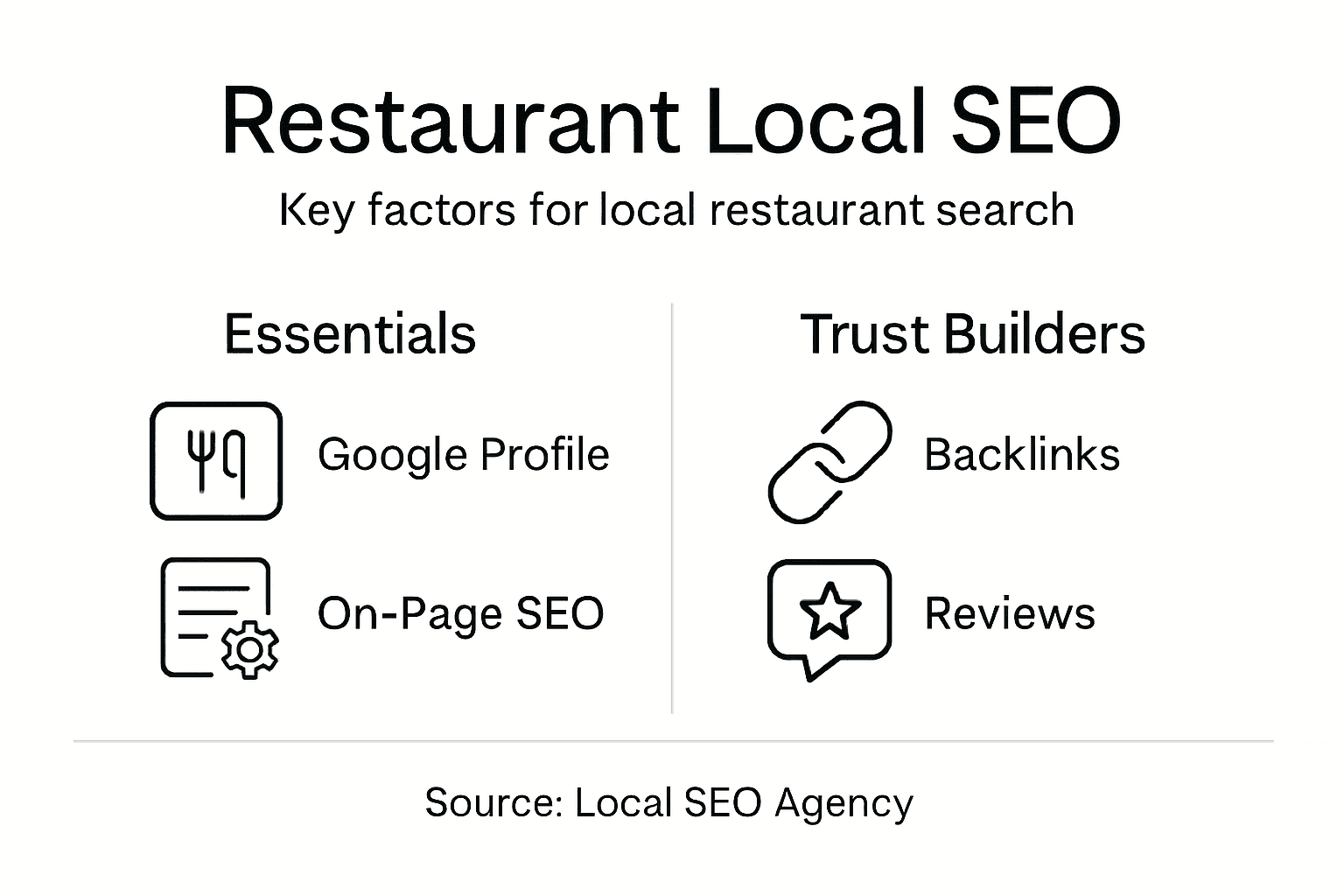 Restaurant Local SEO

Key factors for local restaurant search

Essentials

Google Profile

On-Page SEO

Trust Builders

Backlinks

Reviews

Source: Local SEO Agency