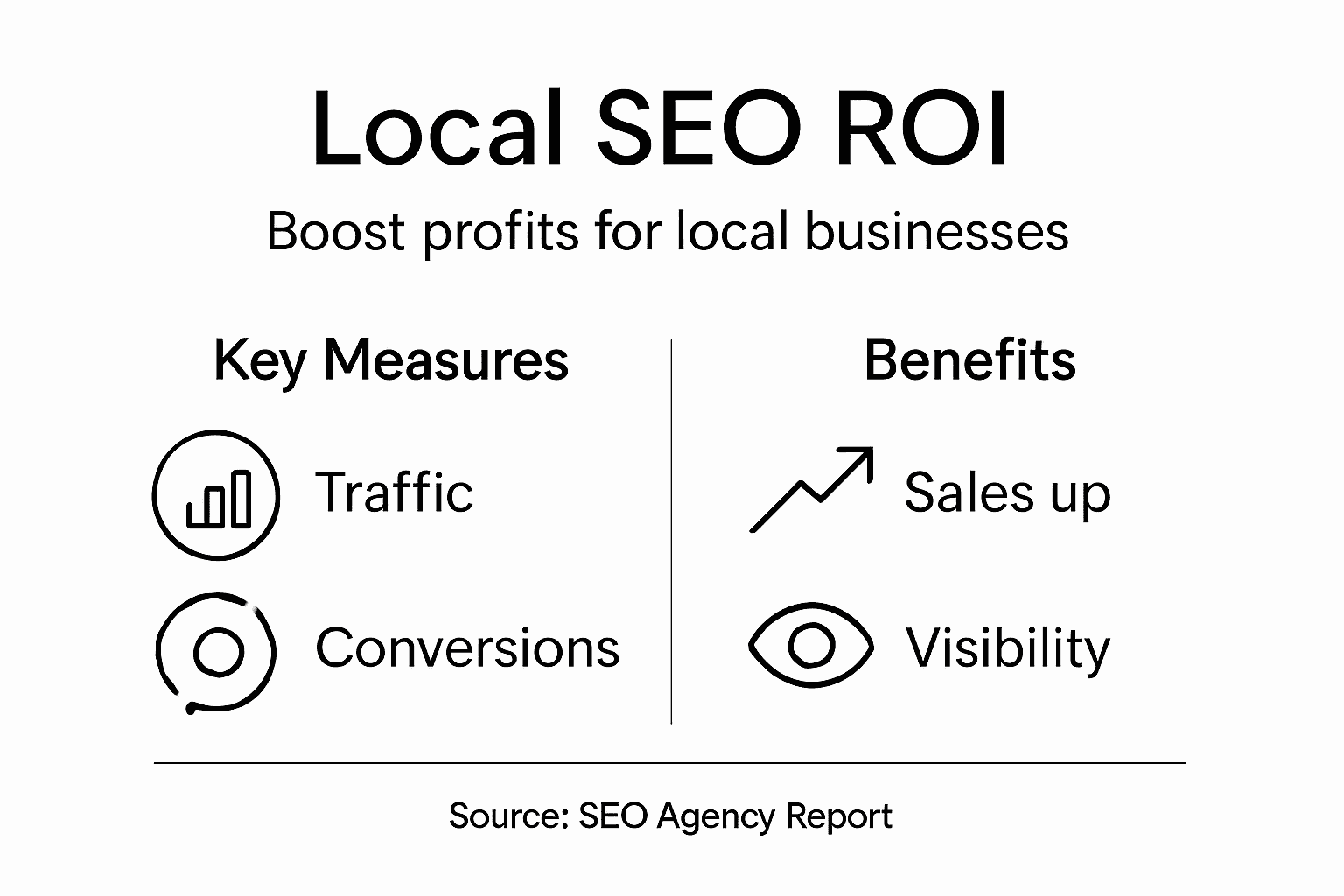 Local SEO ROI

Boost profits for local businesses

Key Measures

Traffic

Conversions

Benefits

Sales up

Visibility

Source: SEO Agency Report