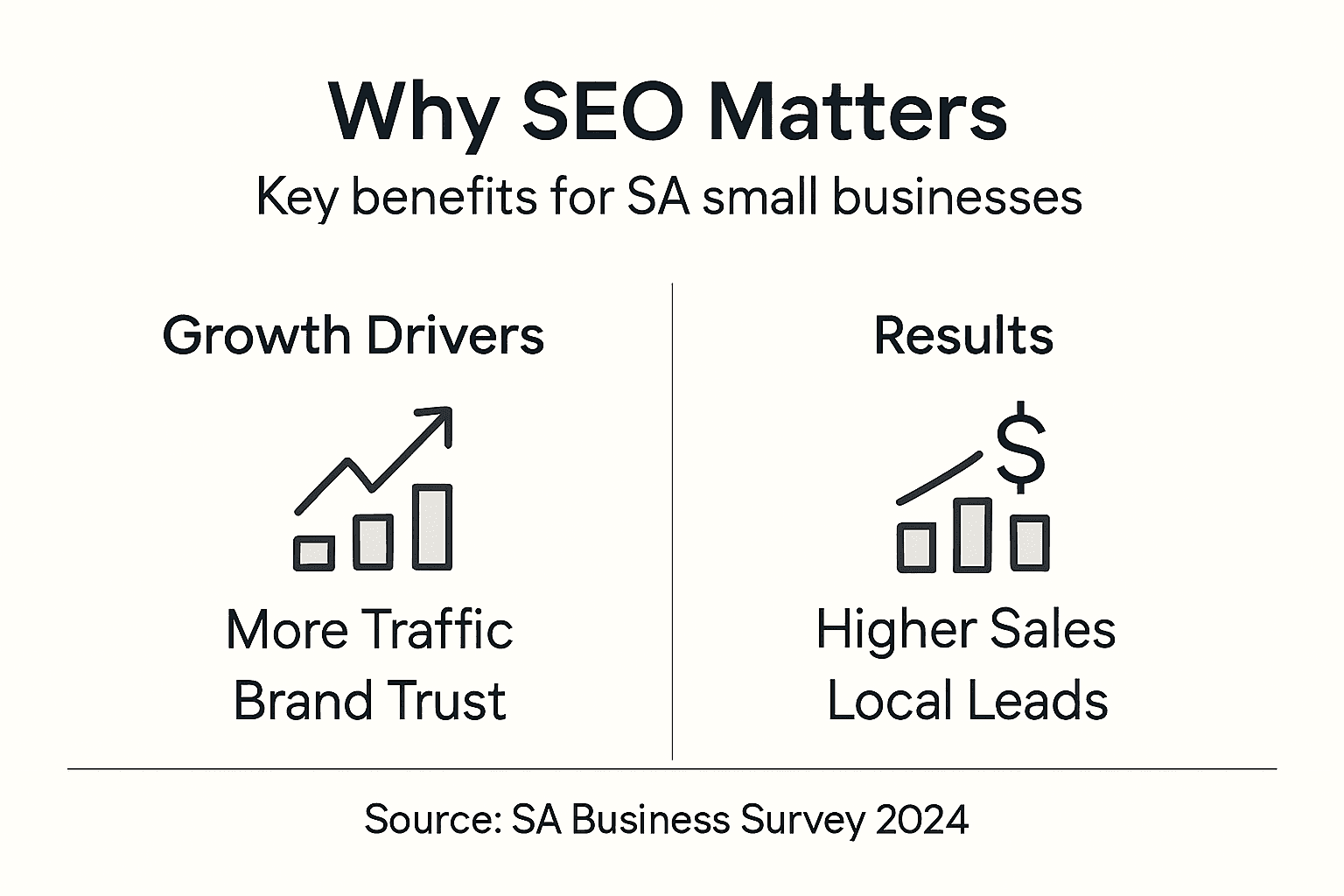 Why SEO Matters

Key benefits for SA small businesses

Growth Drivers

More Traffic
Brand Trust

Results

$

Higher Sales
Local Leads

Source: SA Business Survey 2024