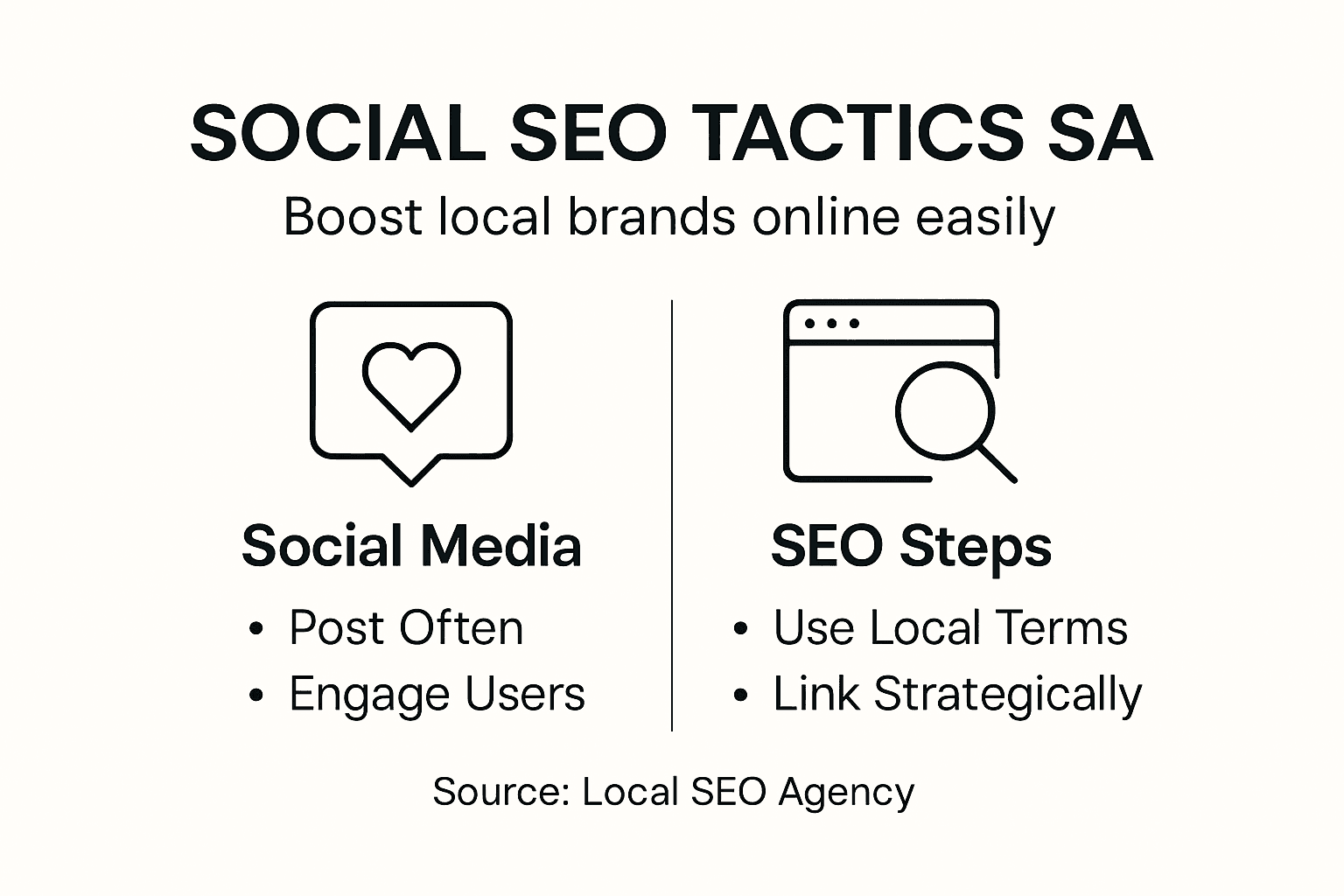 SOCIAL SEO TACTICS SA

Boost local brands online easily

Social Media

• Post Often
• Engage Users

SEO Steps

• Use Local Terms
• Link Strategically

Source: Local SEO Agency