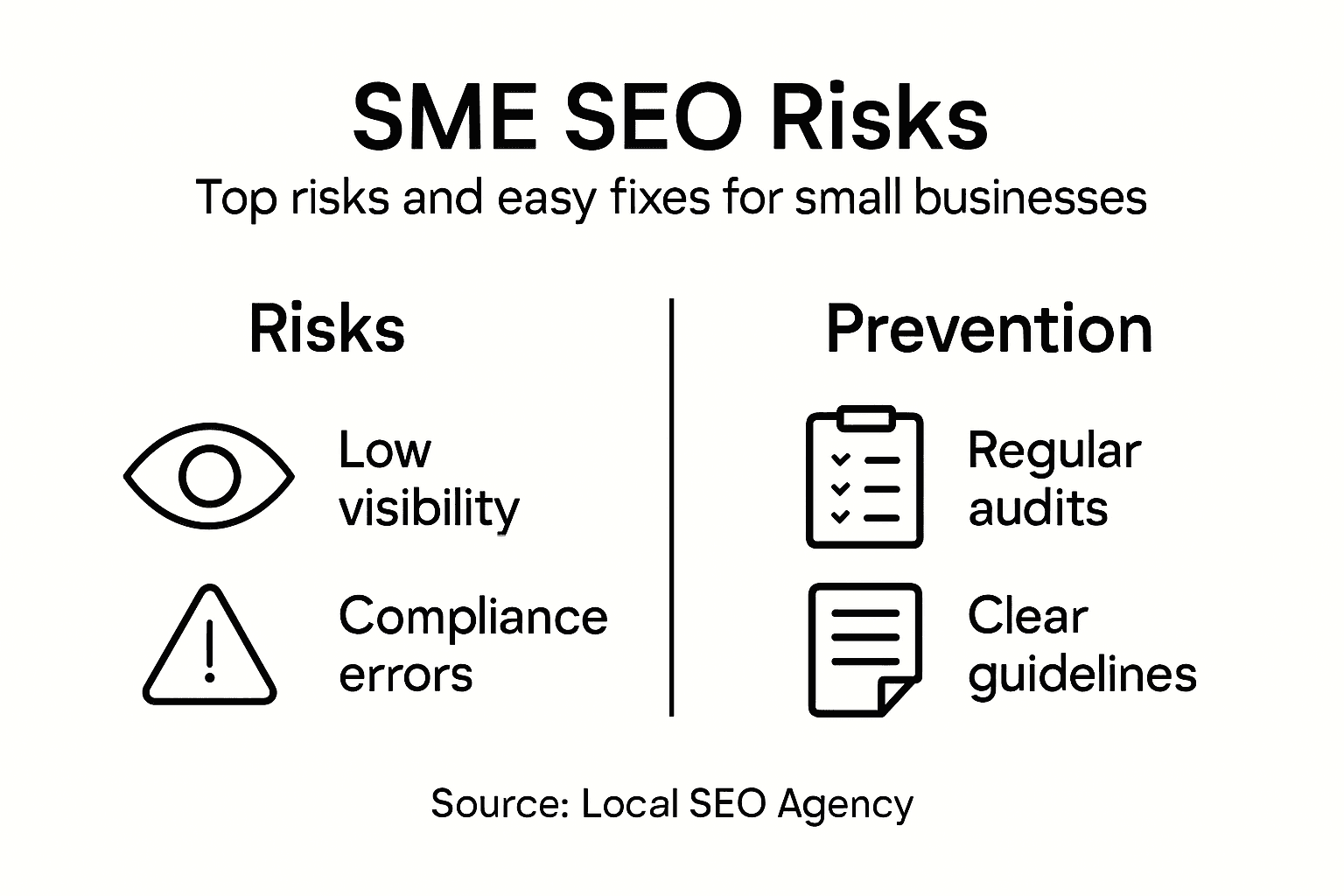 SME SEO Risks
Top risks and easy fixes for small businesses

Risks

Low visibility

Compliance errors

Prevention

Regular audits

Clear guidelines

Source: Local SEO Agency